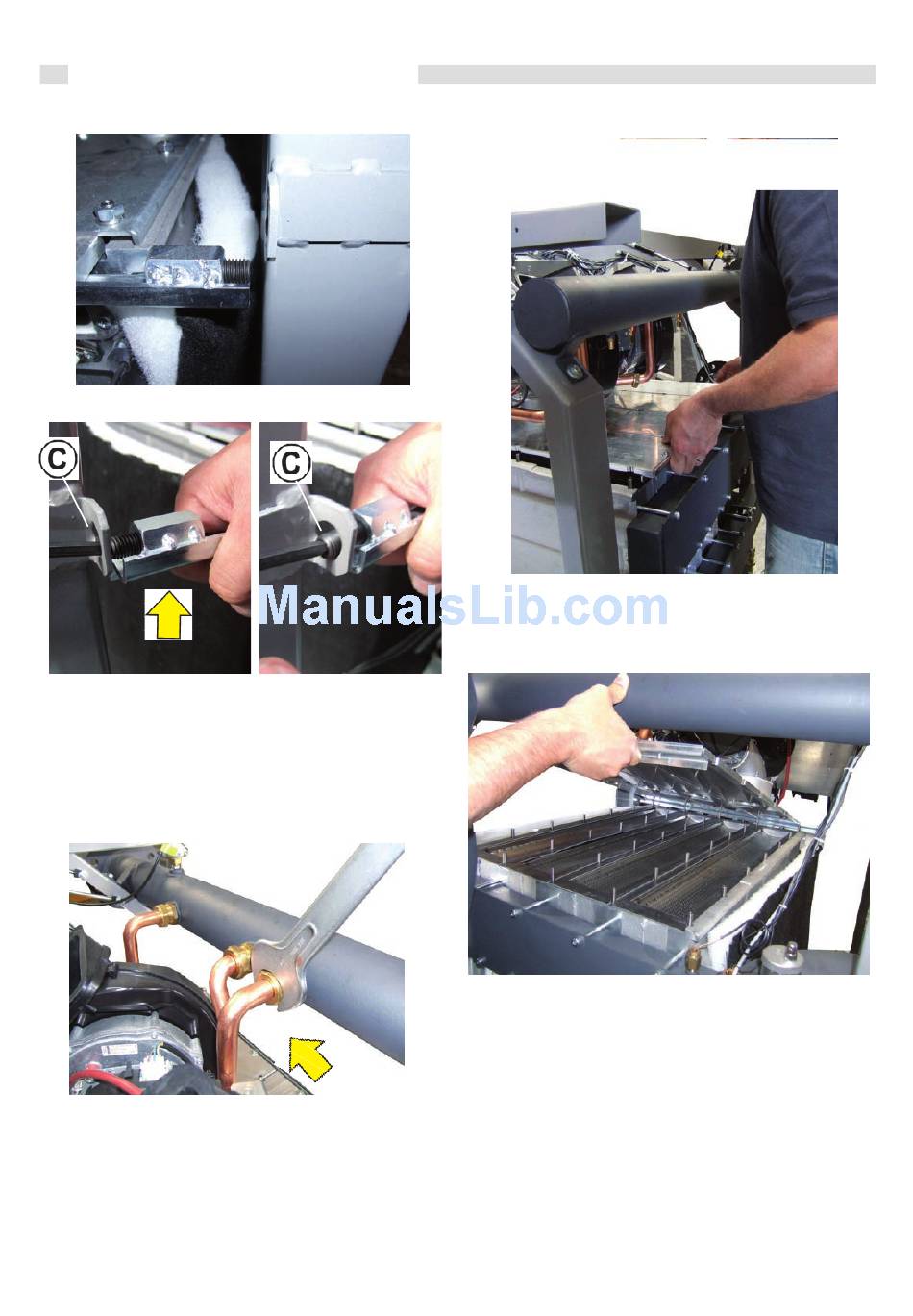 C

C

ManualsLib.com