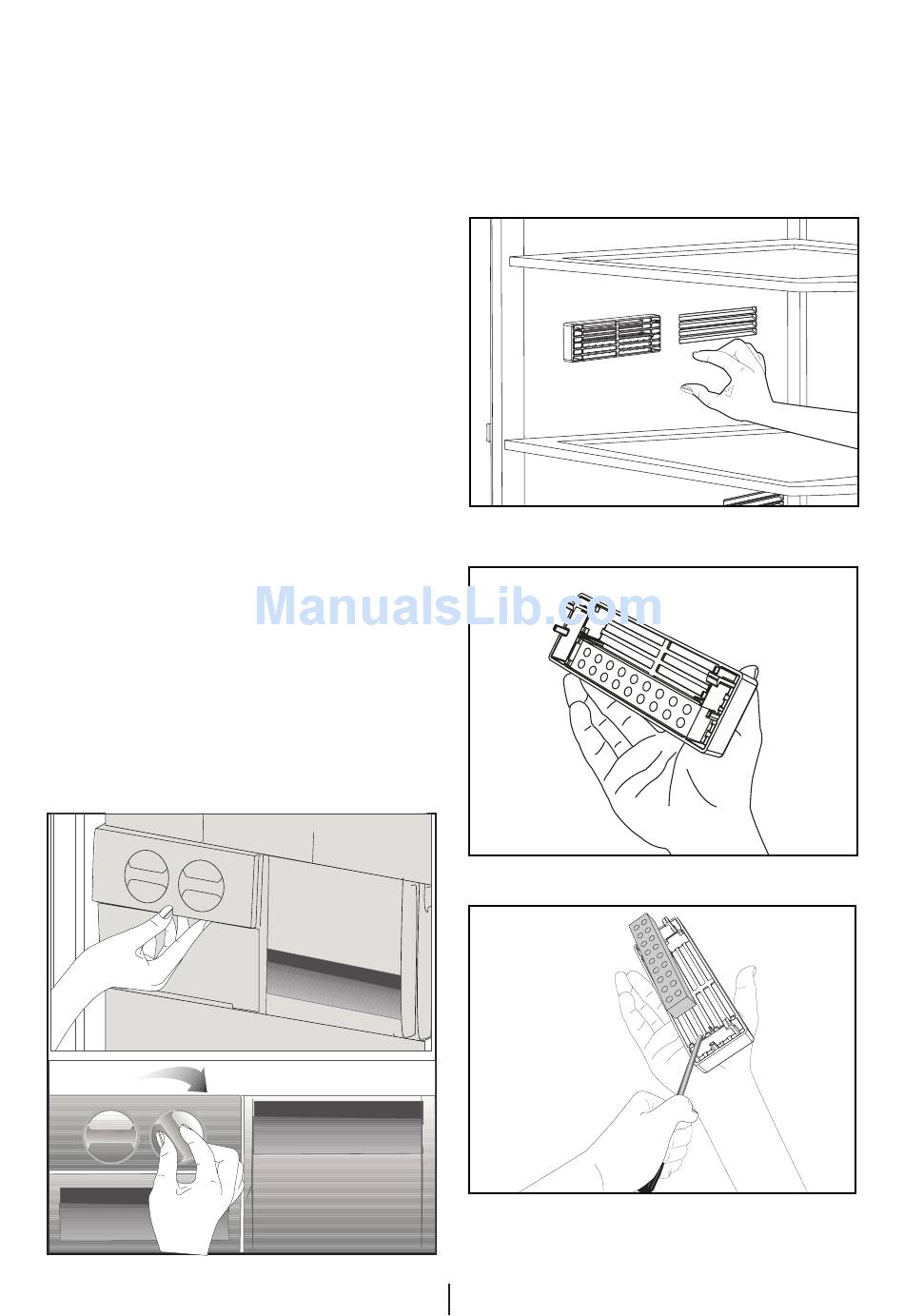 ManualsLib.com