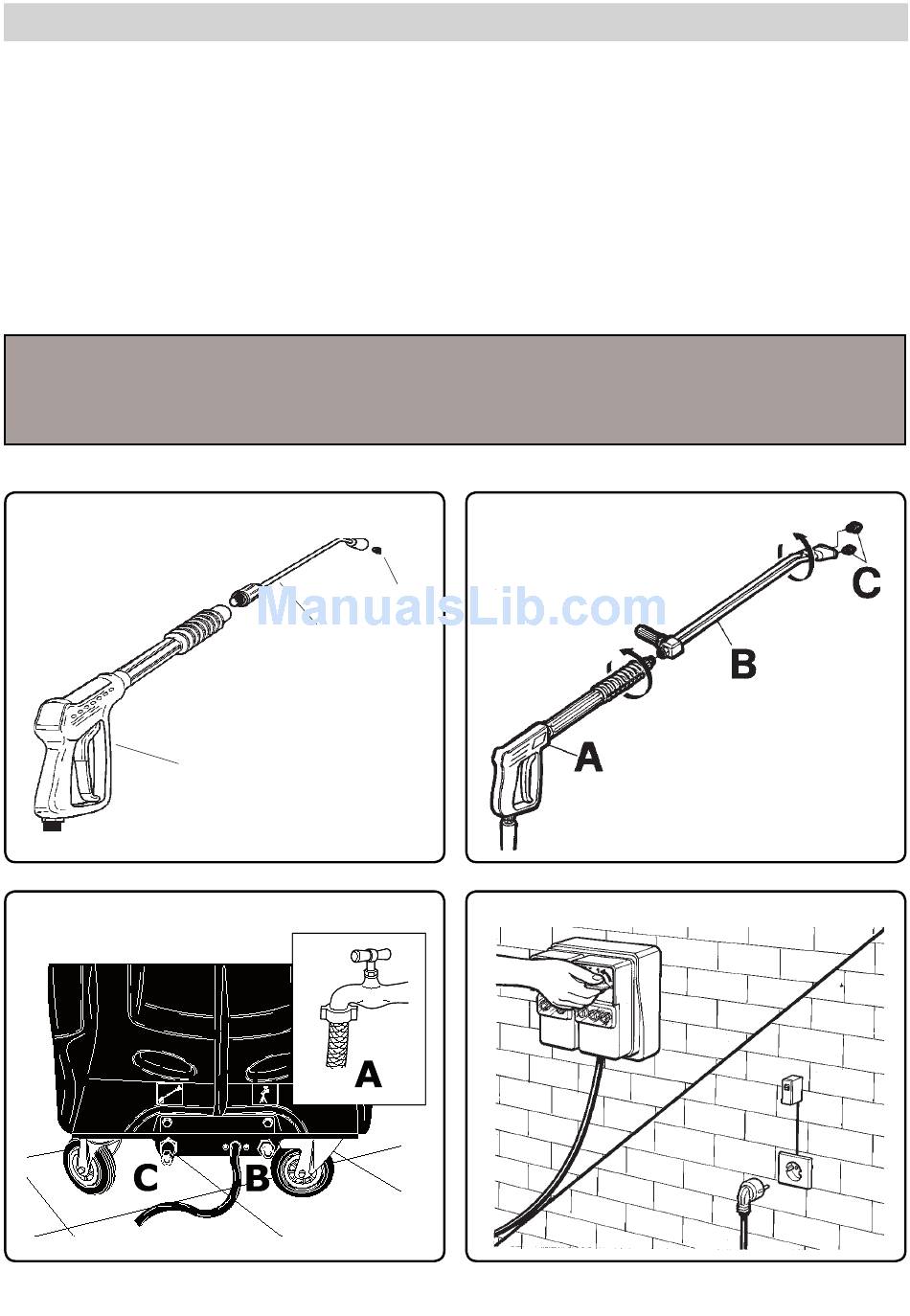 ManualsLib.com

C

B

A

A

C

B