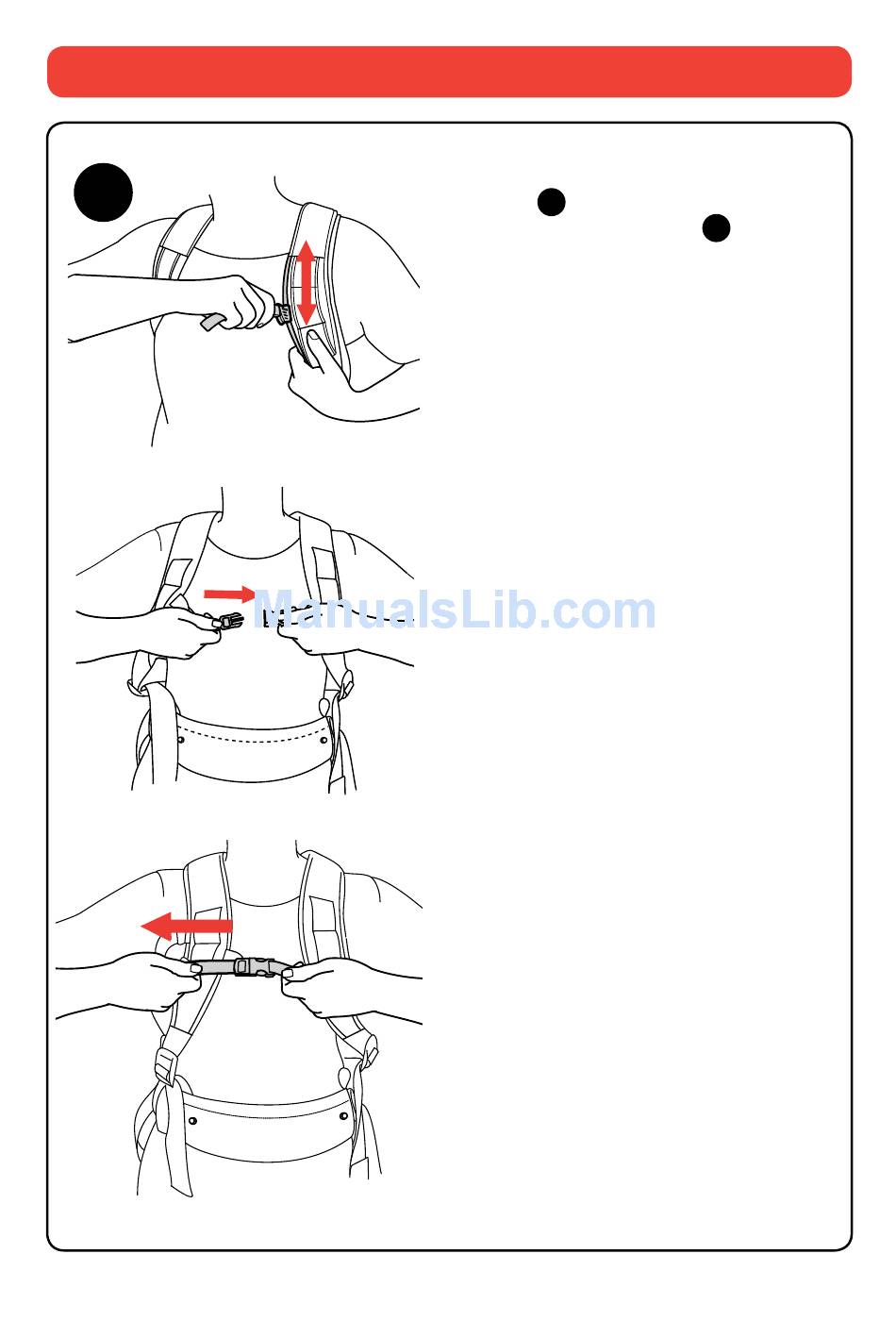 ManualsLib.com