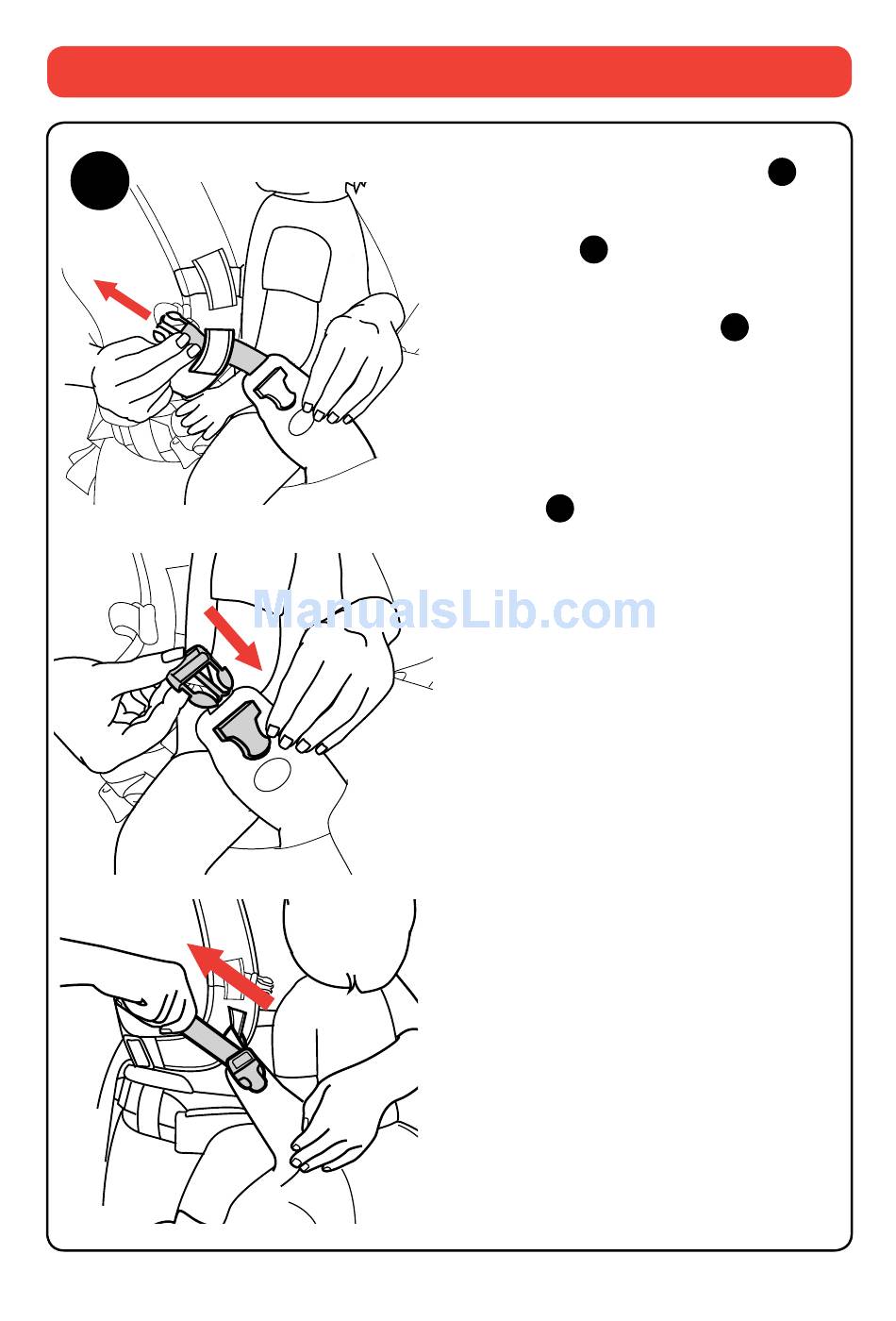 ManualsLib.com