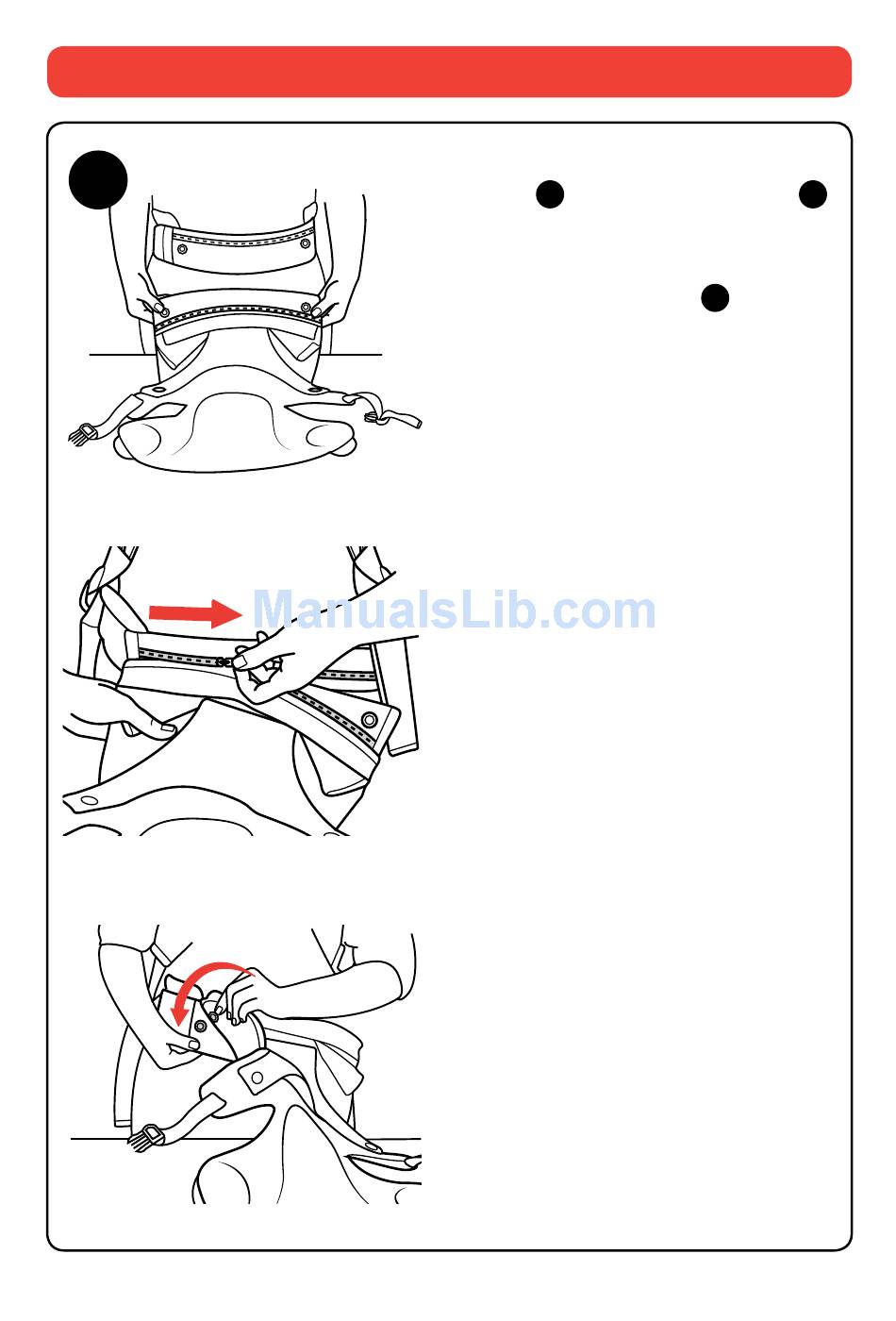 ManualsLib.com