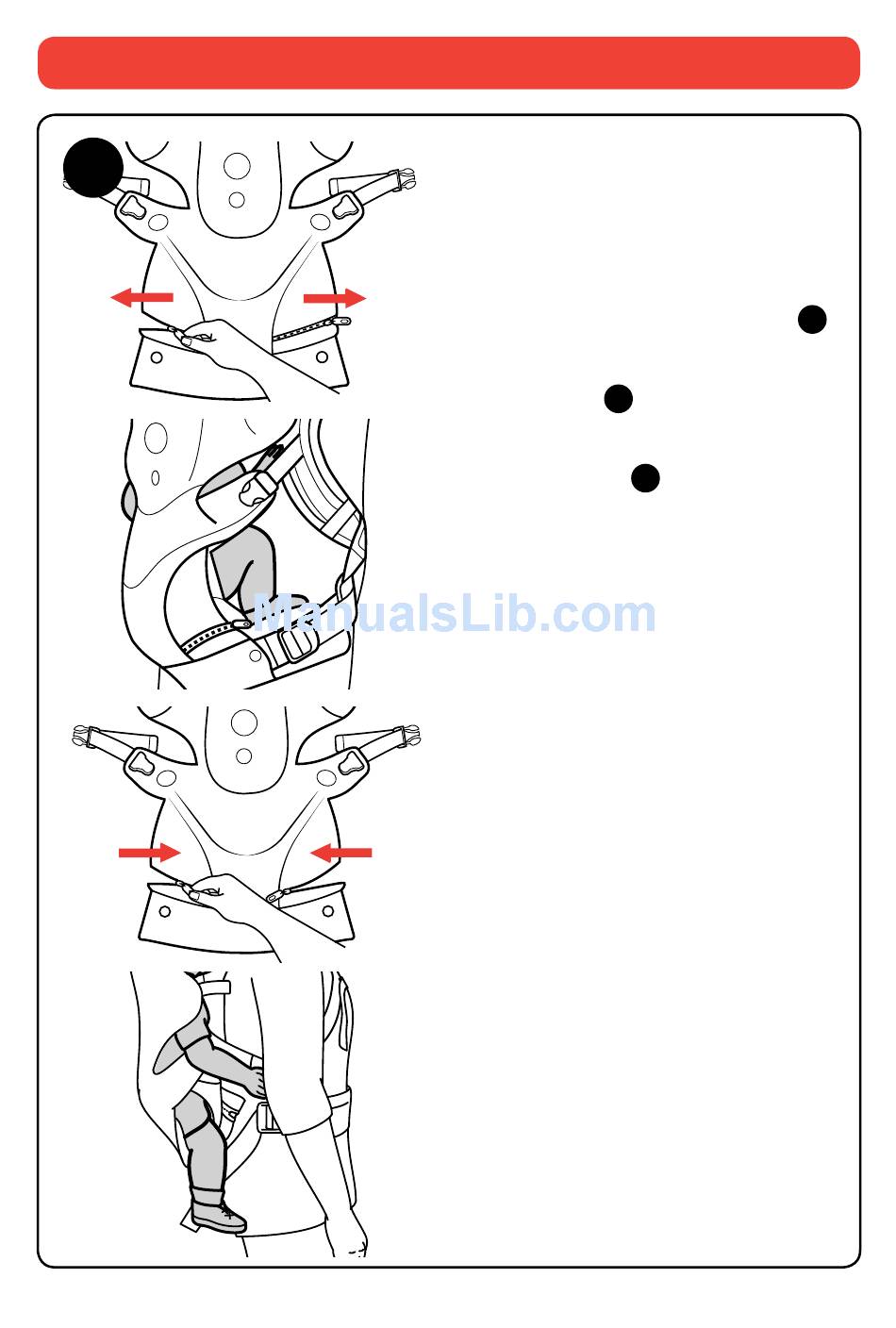 ManualsLib.com