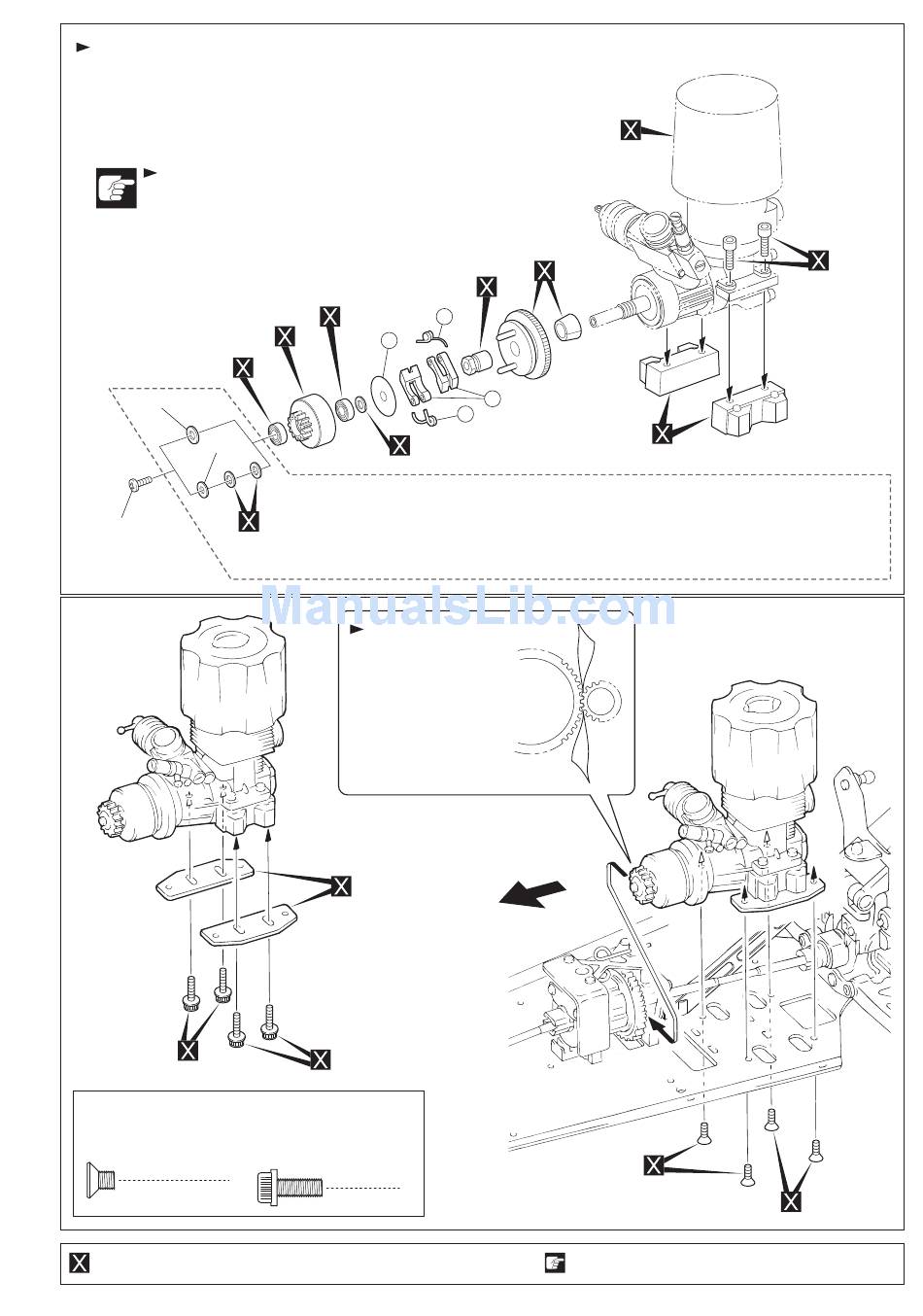 ManualsLib.com