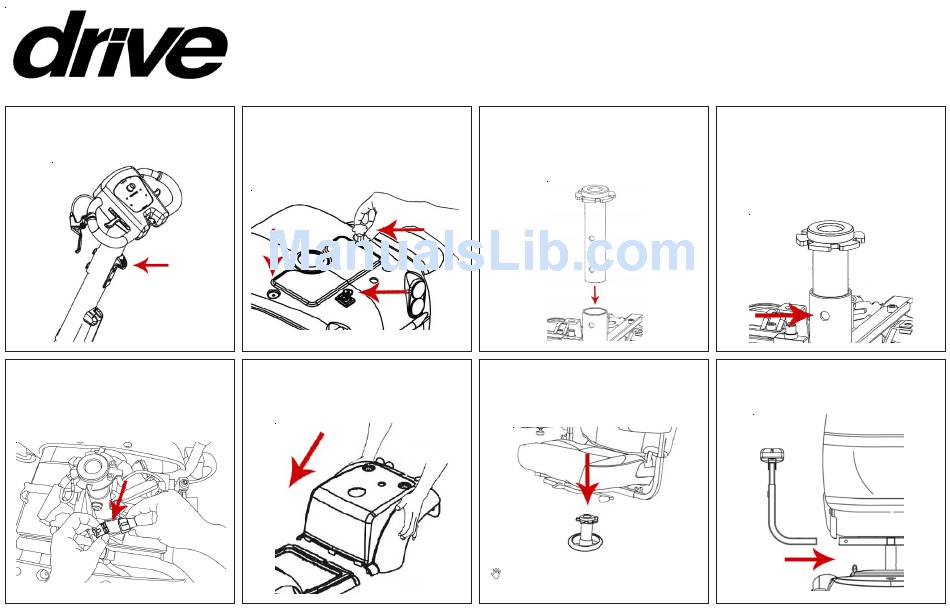 drive

ManualsLib.com