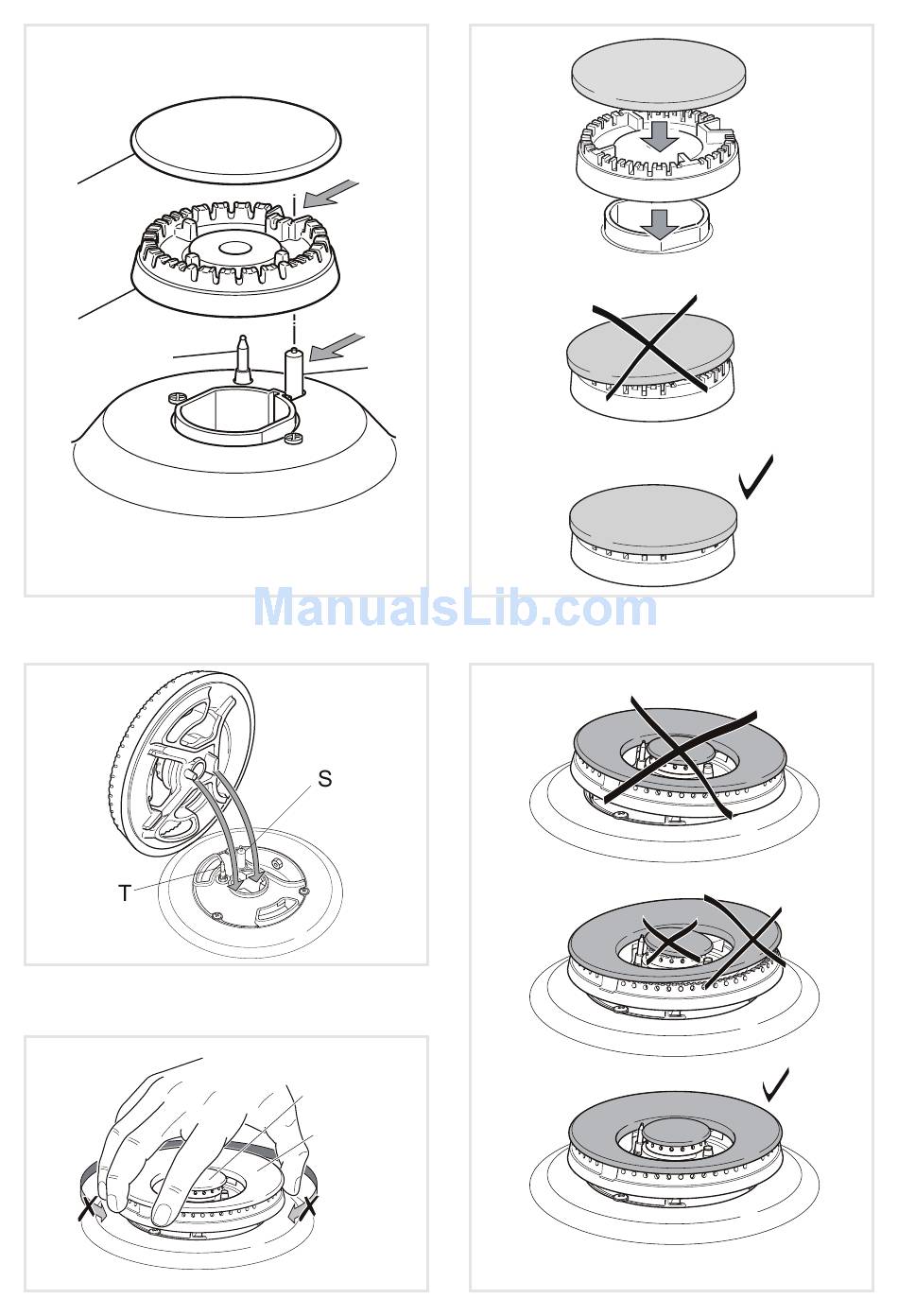 ManualsLib.com

S

T