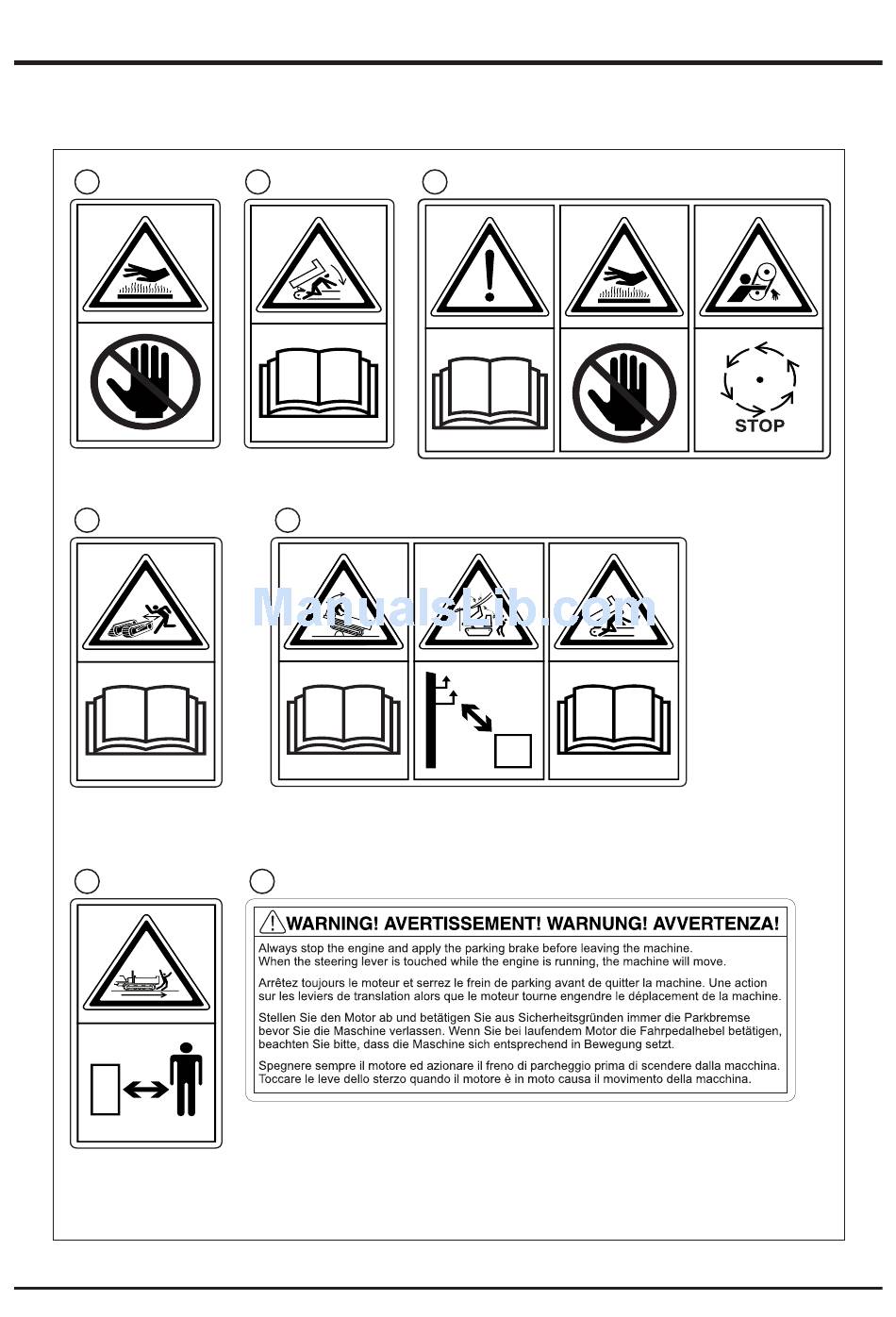 STOP

ManualsLib.com

WARNING! AVERTISSEMENT! WARNUNG! AVVERTENZA!

Always stop the engine and apply the parking brake before leaving the machine. When the steering lever is touched while the engine is running, the machine will move.

Arrêtez toujours le moteur et serrez le frein de parking avant de quitter la machine. Une action sur les leviers de translation alors que le moteur tourne engendre le déplacement de la machine.

Stellen Sie den Motor ab und betätigen Sie aus Sicherheitsgründen immer die Parkbremse bevor Sie die Maschine verlassen. Wenn Sie bei laufendem Motor die Fahrpedalhebel betätigen, beachten Sie bitte, dass die Maschine sich entsprechend in Bewegung setzt.

Spegnere sempre il motore ed azionare il freno di parcheggio prima di scendere dalla macchina. Toccare le leve dello sterzo quando il motore è in moto causa il movimento della macchina.