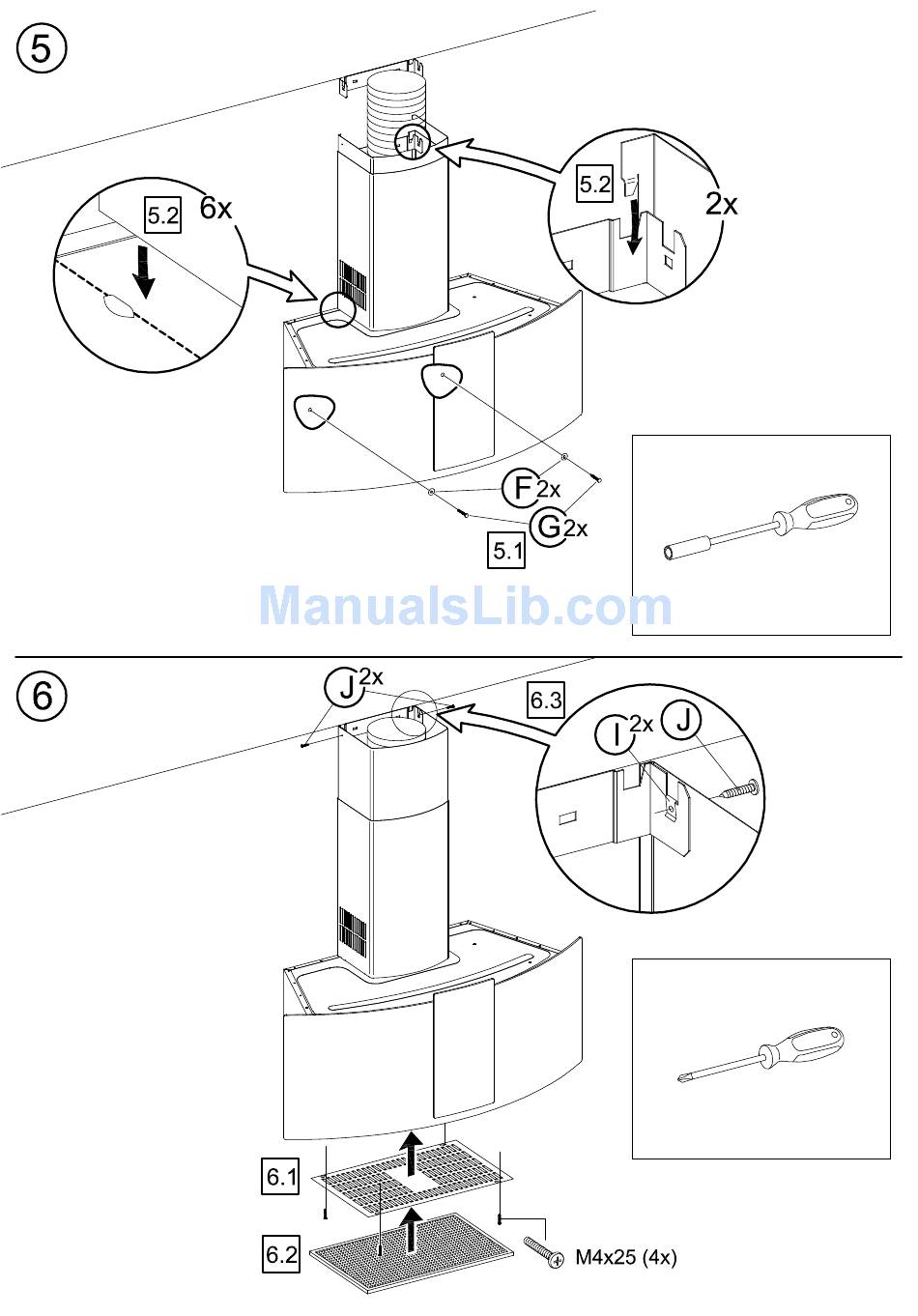 5

5.2 6x

5.2 2x

F 2x

G 2x

5.1

ManualsLib.com

6

J 2x

6.3

I 2x J

6.1

6.2

M4x25 (4x)