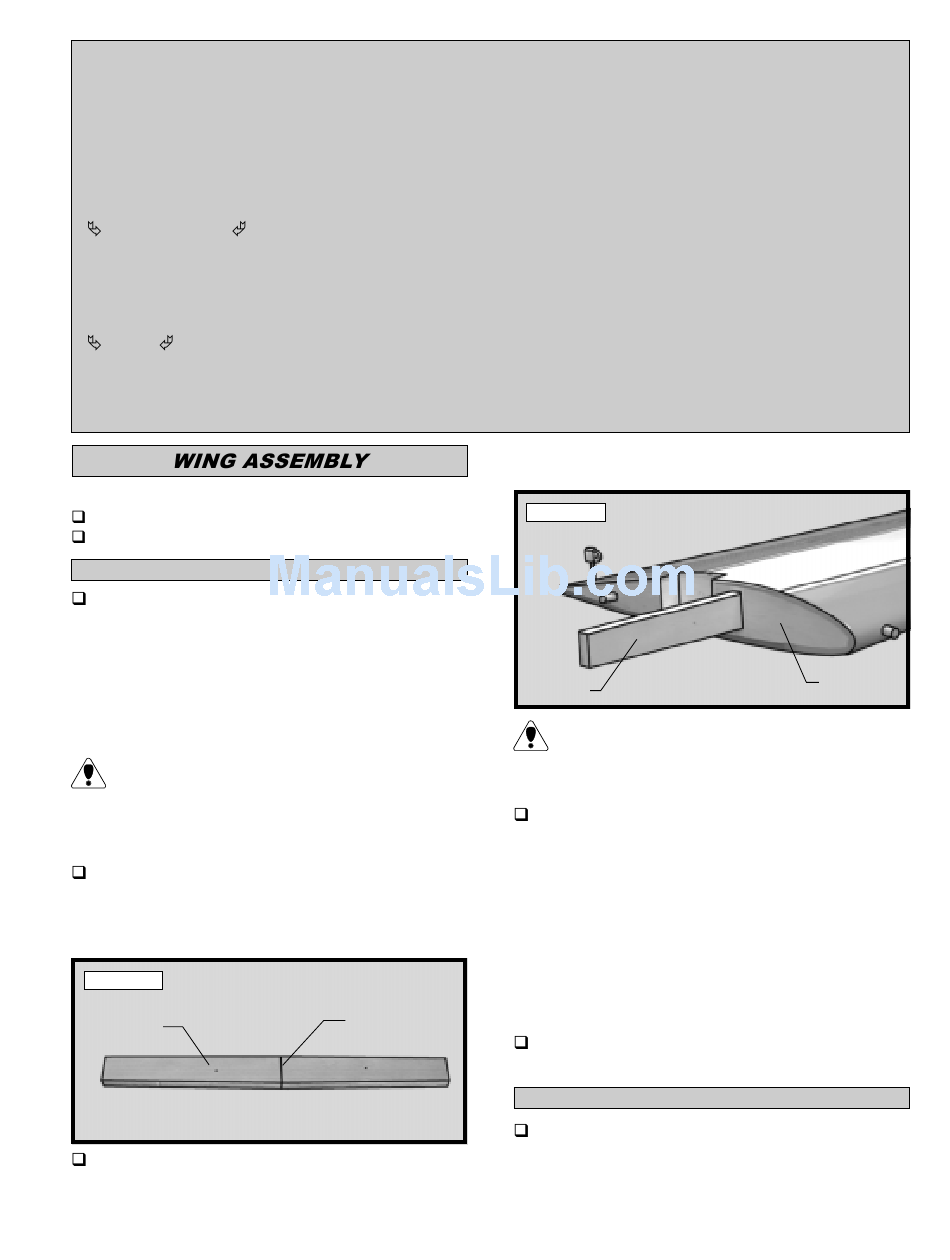 WING ASSEMBLY

ManualsLib.com