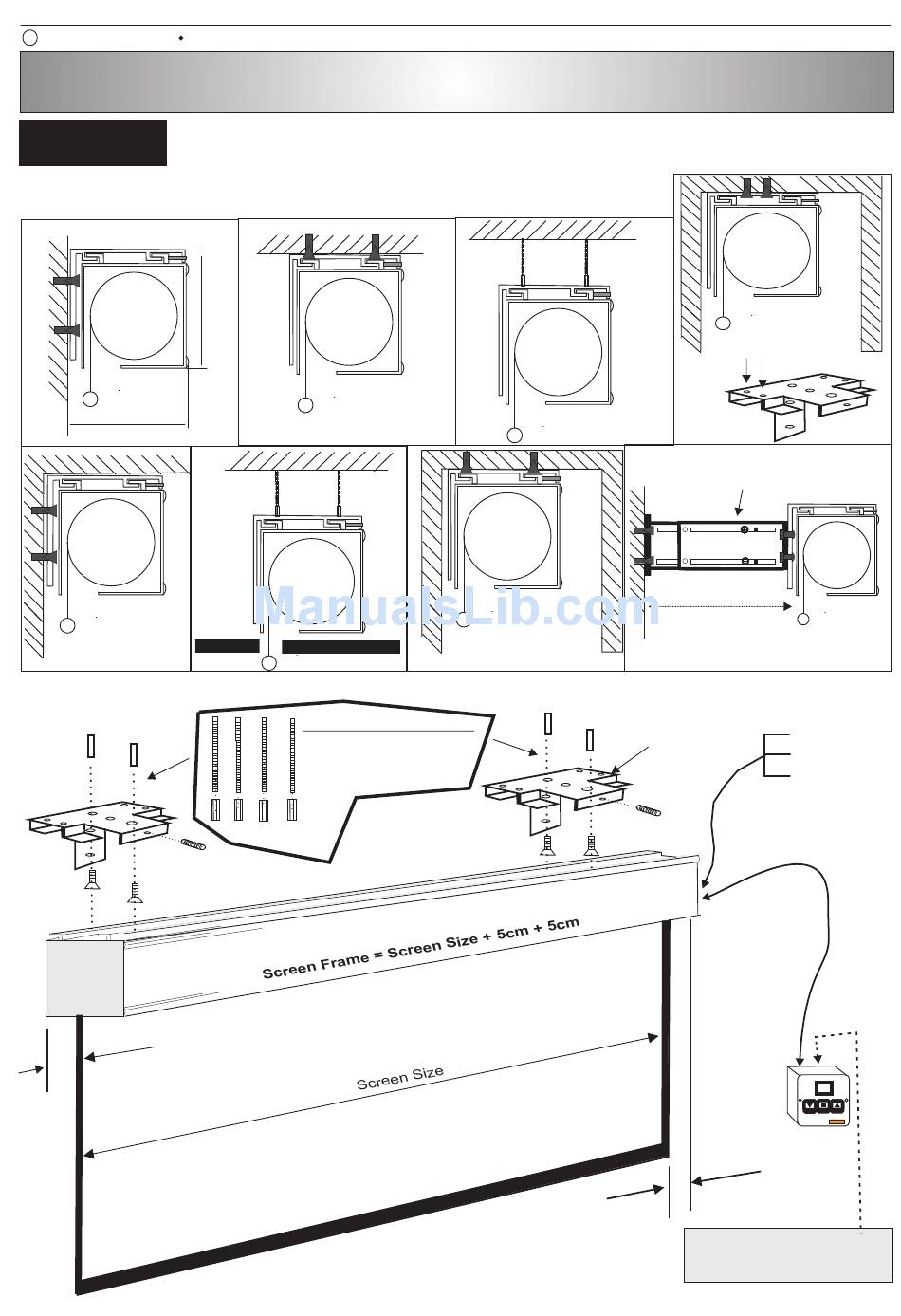 ManualsLib.com

Screen Frame = Screen Size + 5cm + 5cm

Screen Size