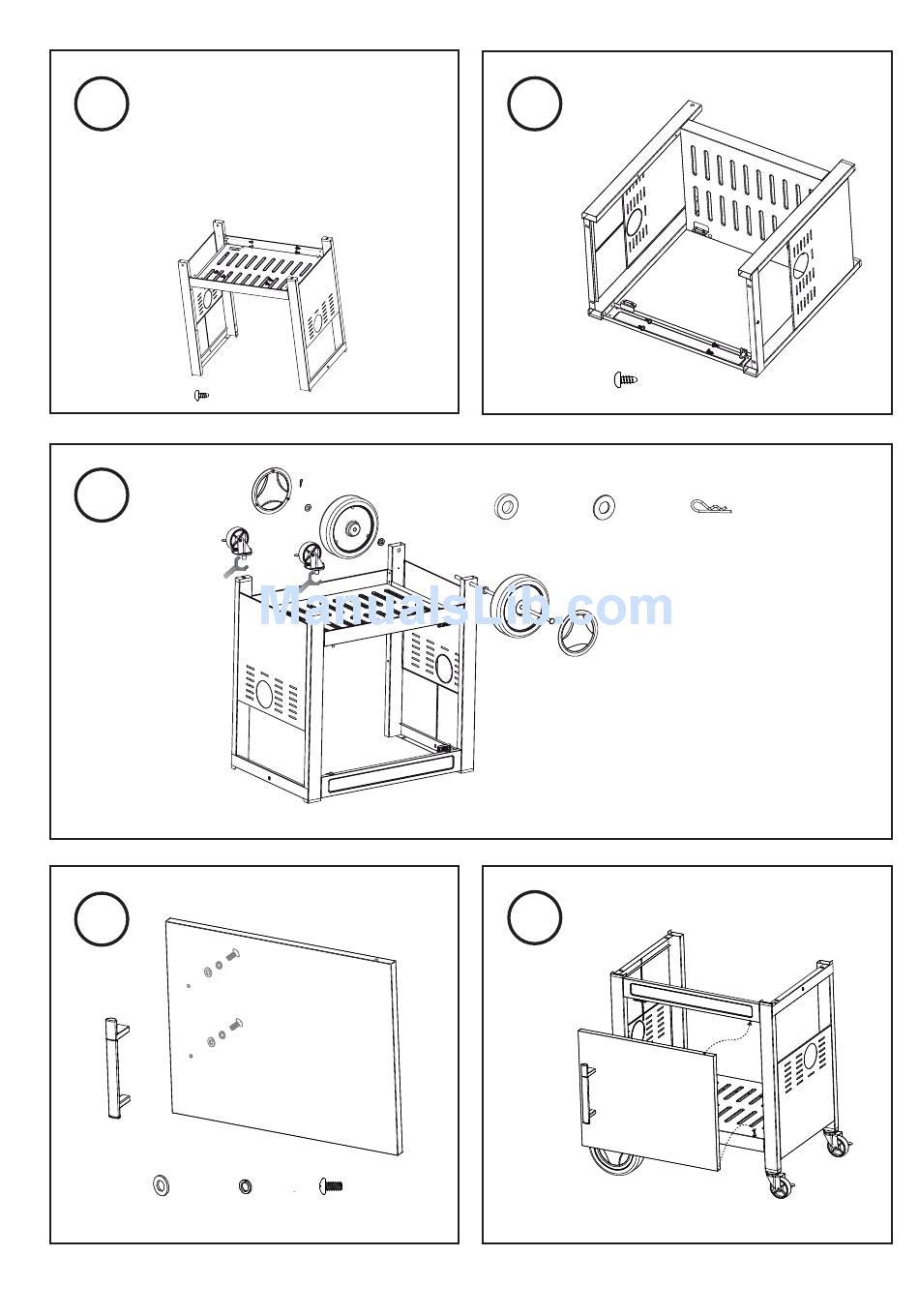 ManualsLib.com