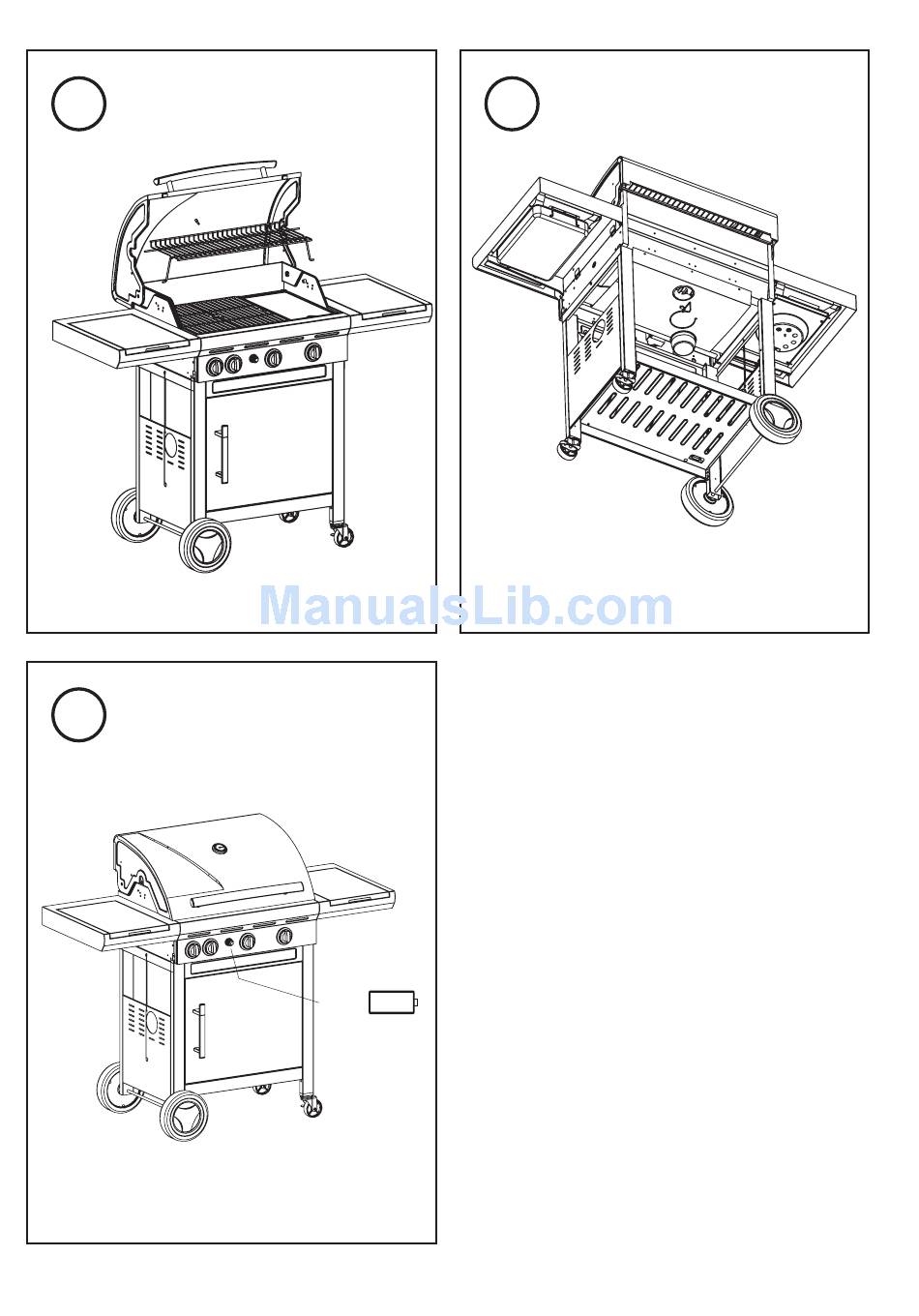 ManualsLib.com