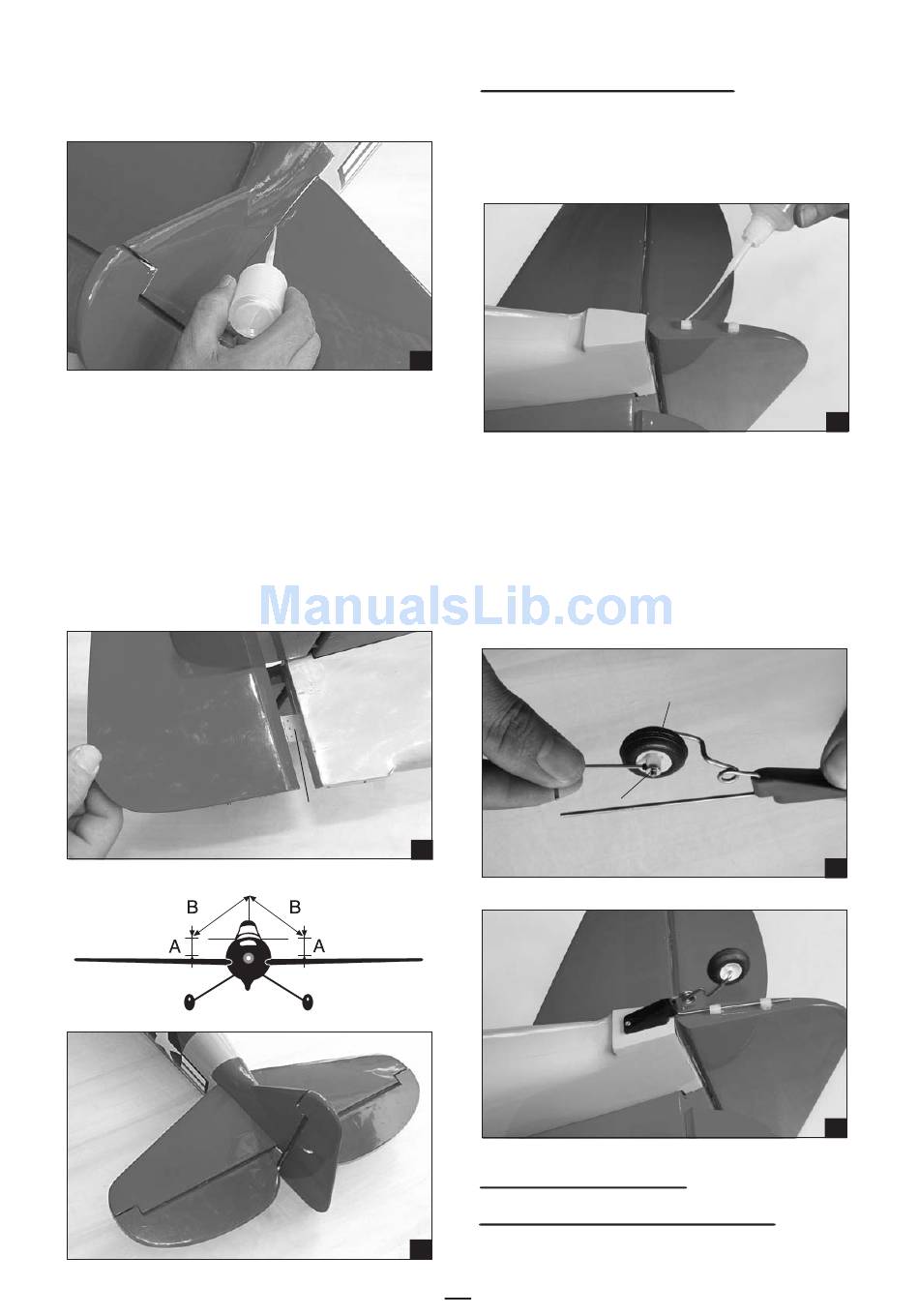 ManualsLib.com

B B
A A