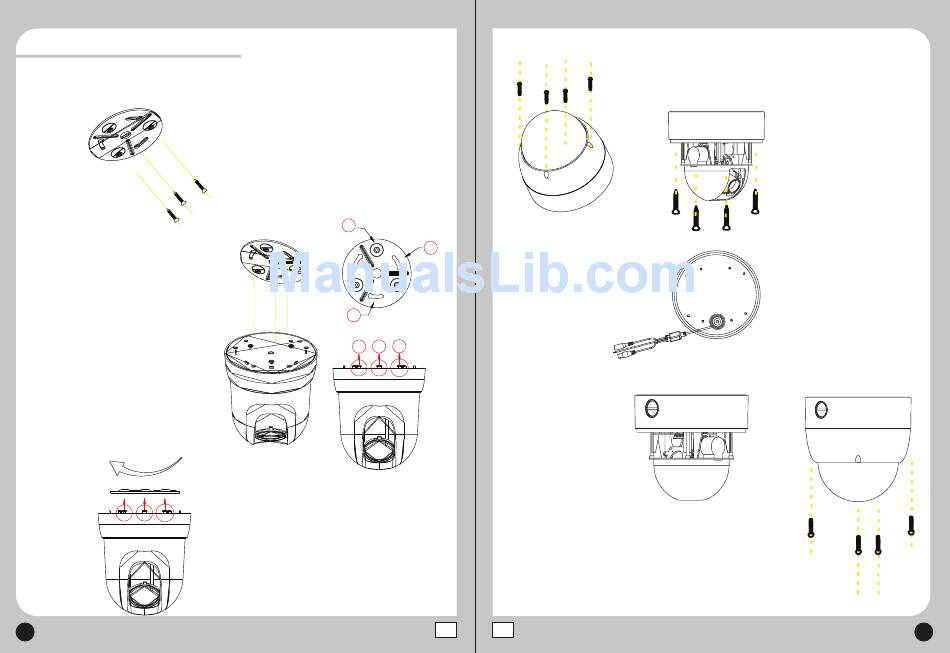 ManualsLib.com