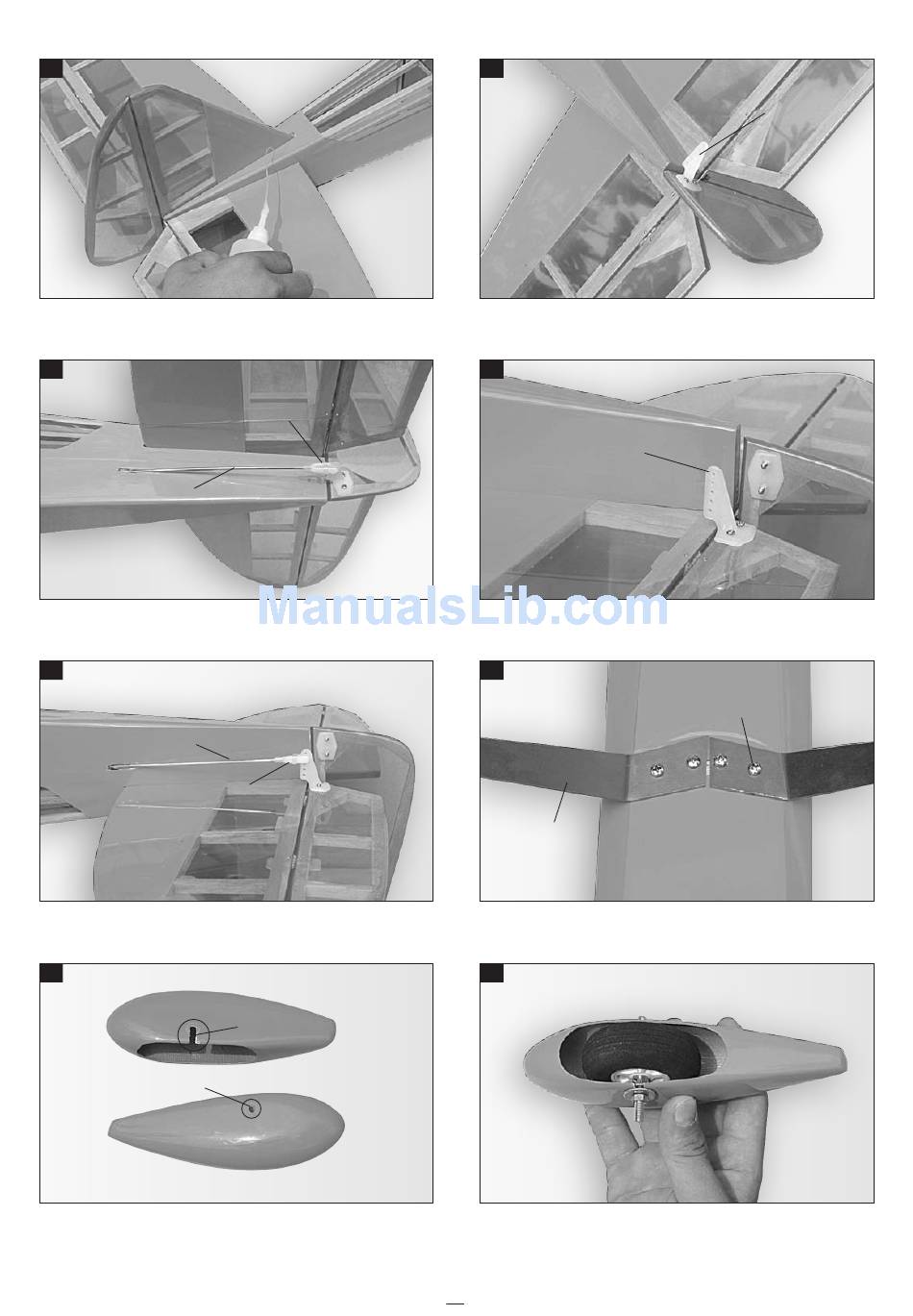 ManualsLib.com