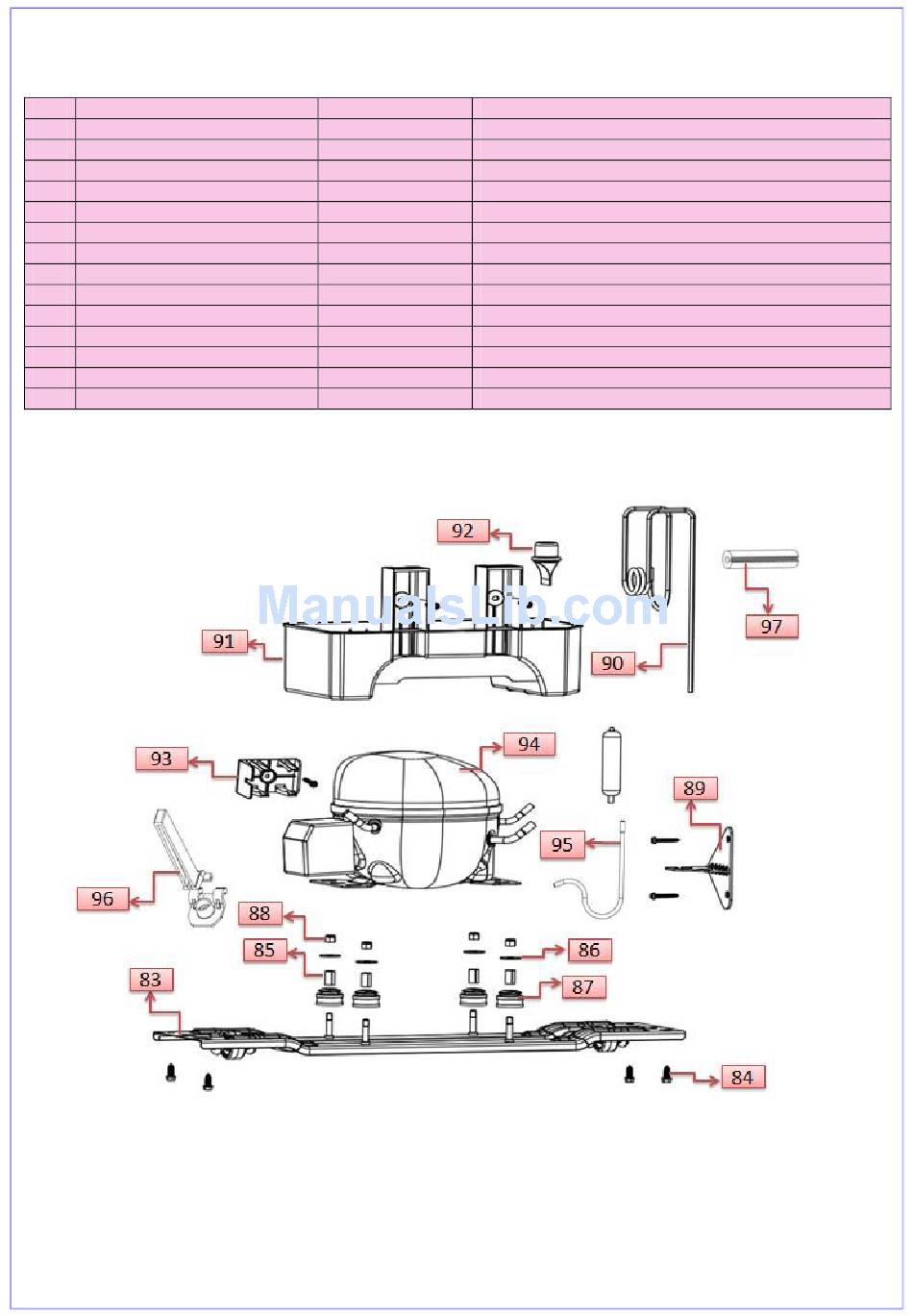 ManualsLib.com

92
97
91
90
93
94
89
95
96
88
85
86
83
87
84