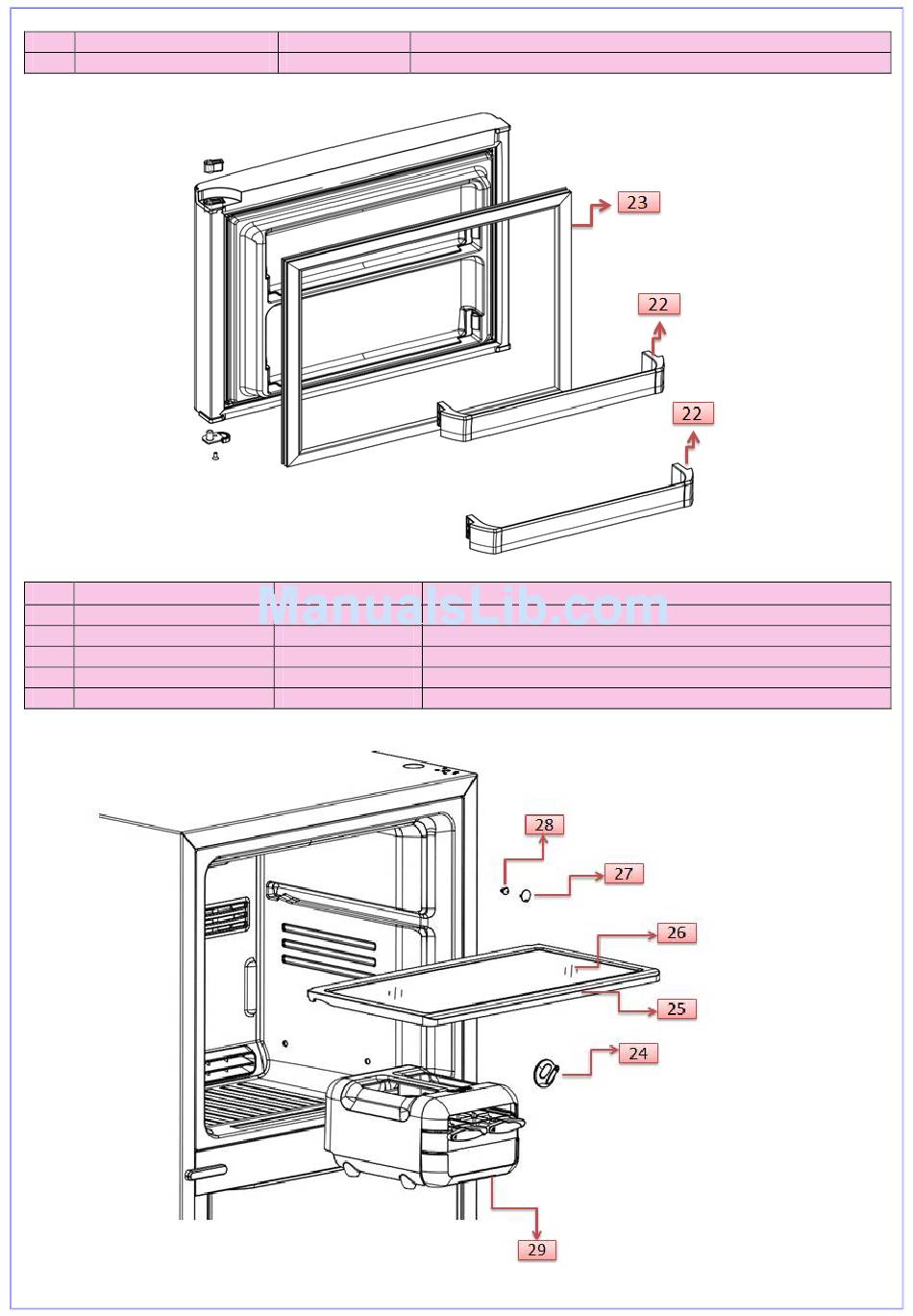 23

22

22

ManualsLib.com

28

27

26

25

24

29