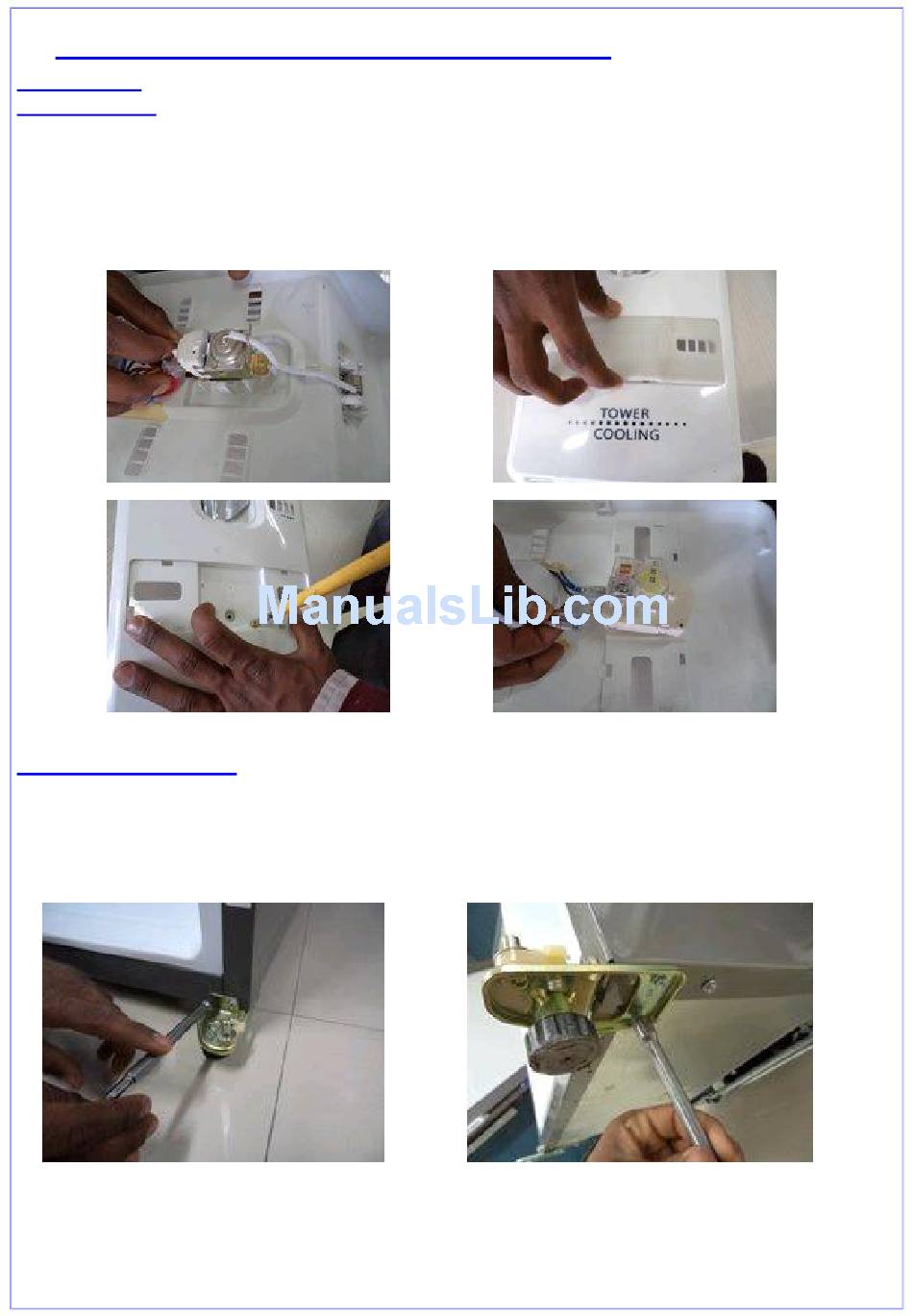 TOWER
COOLING

ManualsLib.com