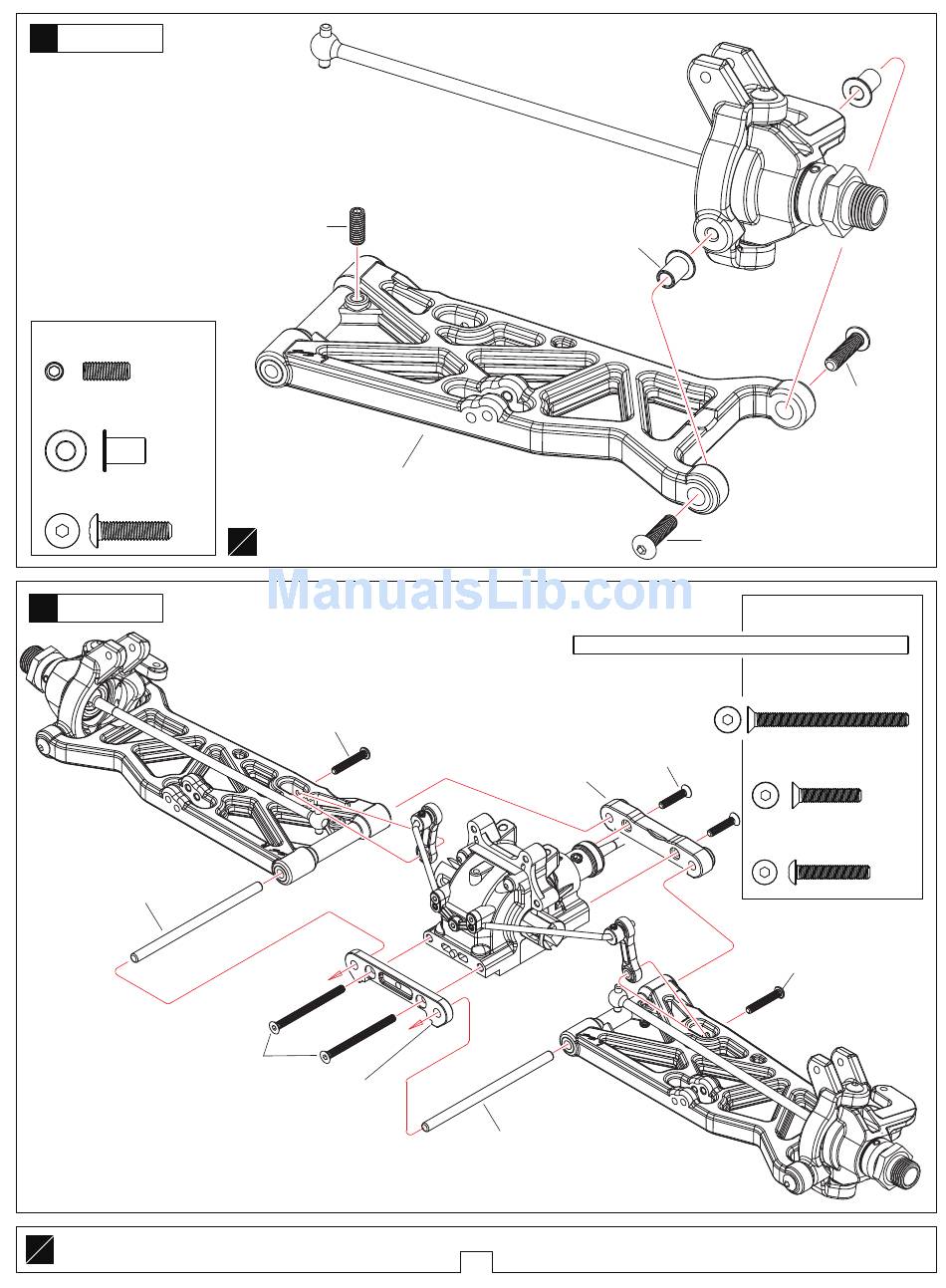 ManualsLib.com