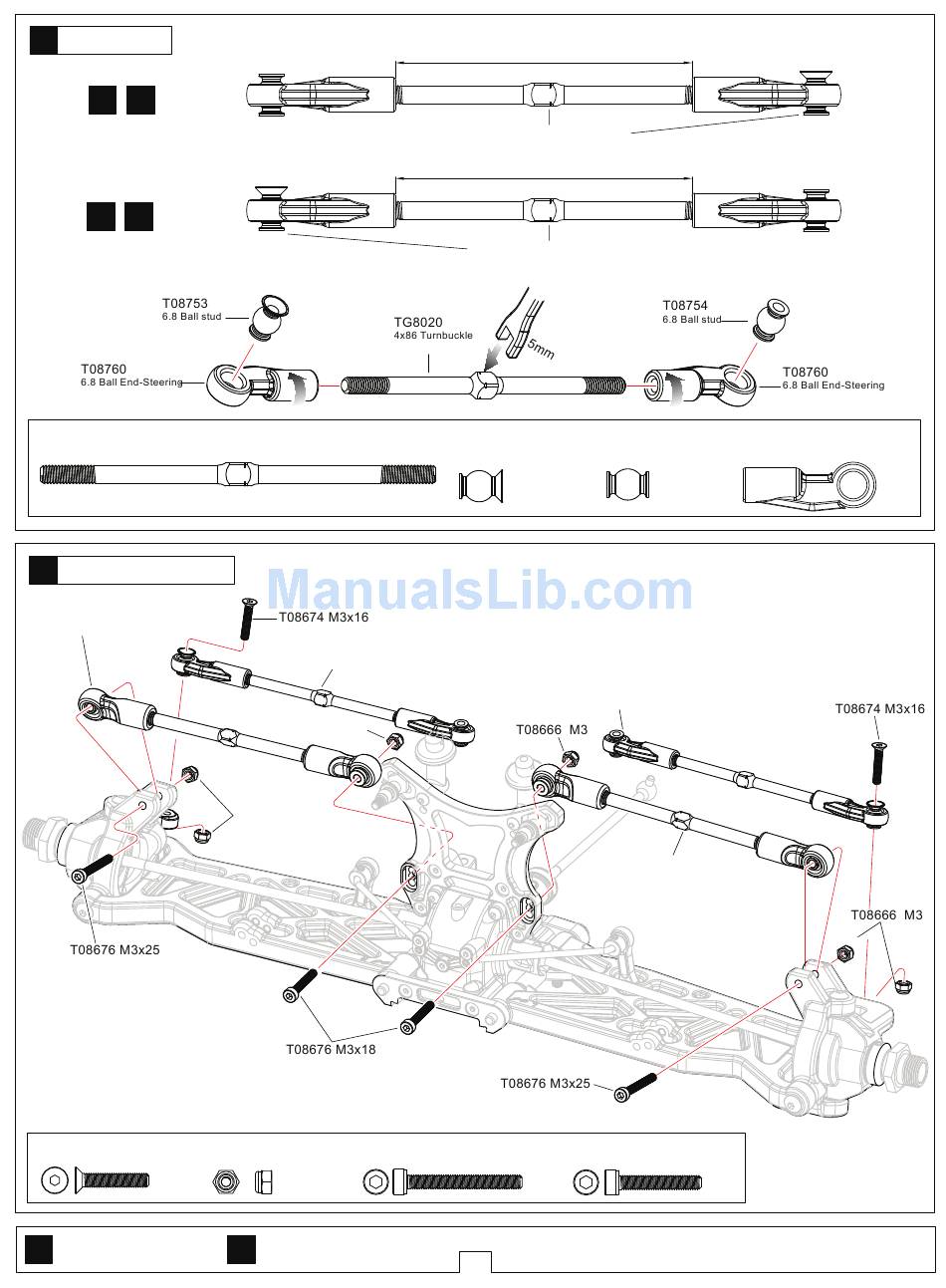 T08753
6.8 Ball stud

TG8020
4x86 Turnbuckle

5mm

T08754
6.8 Ball stud

T08760
6.8 Ball End-Steering

T08760
6.8 Ball End-Steering

ManualsLib.com

T08674 M3x16

T08666 M3

T08674 M3x16

T08666 M3

T08676 M3x25

T08676 M3x18

T08676 M3x25