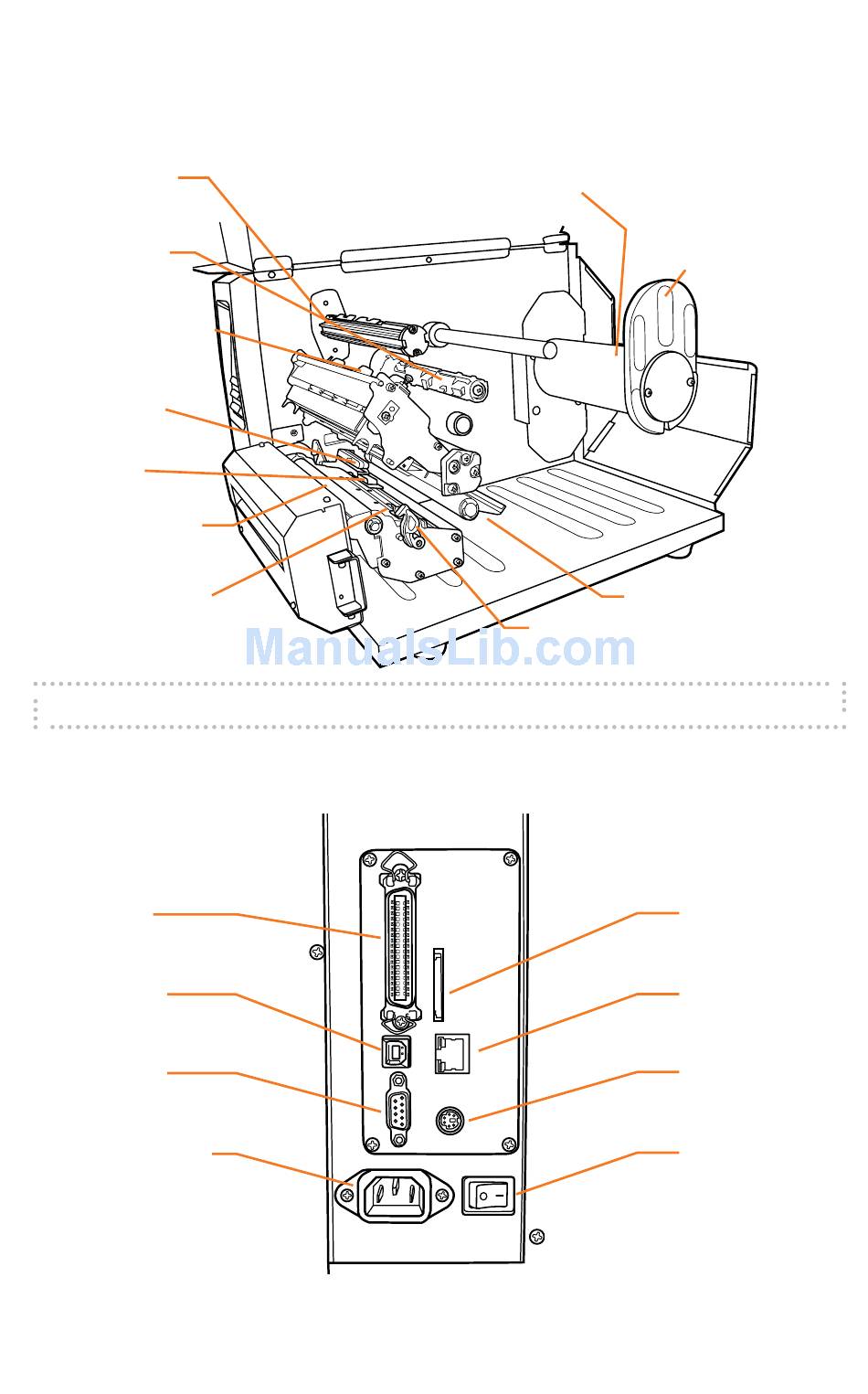 ManualsLib.com