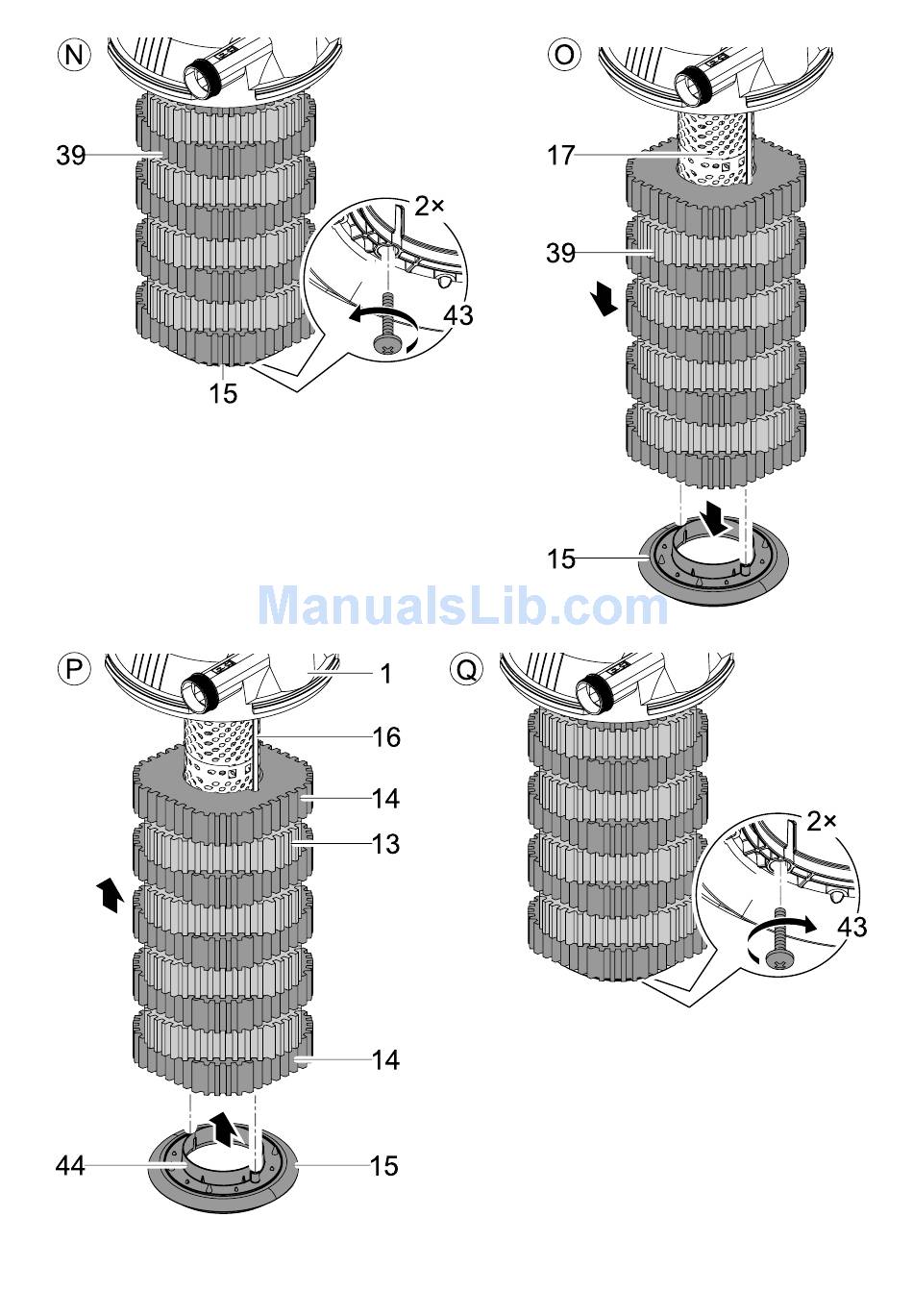 N
39
2×
43
15

O
17
39
15

ManualsLib.com

P
1
16
14
13
14
44
15

Q
2×
43