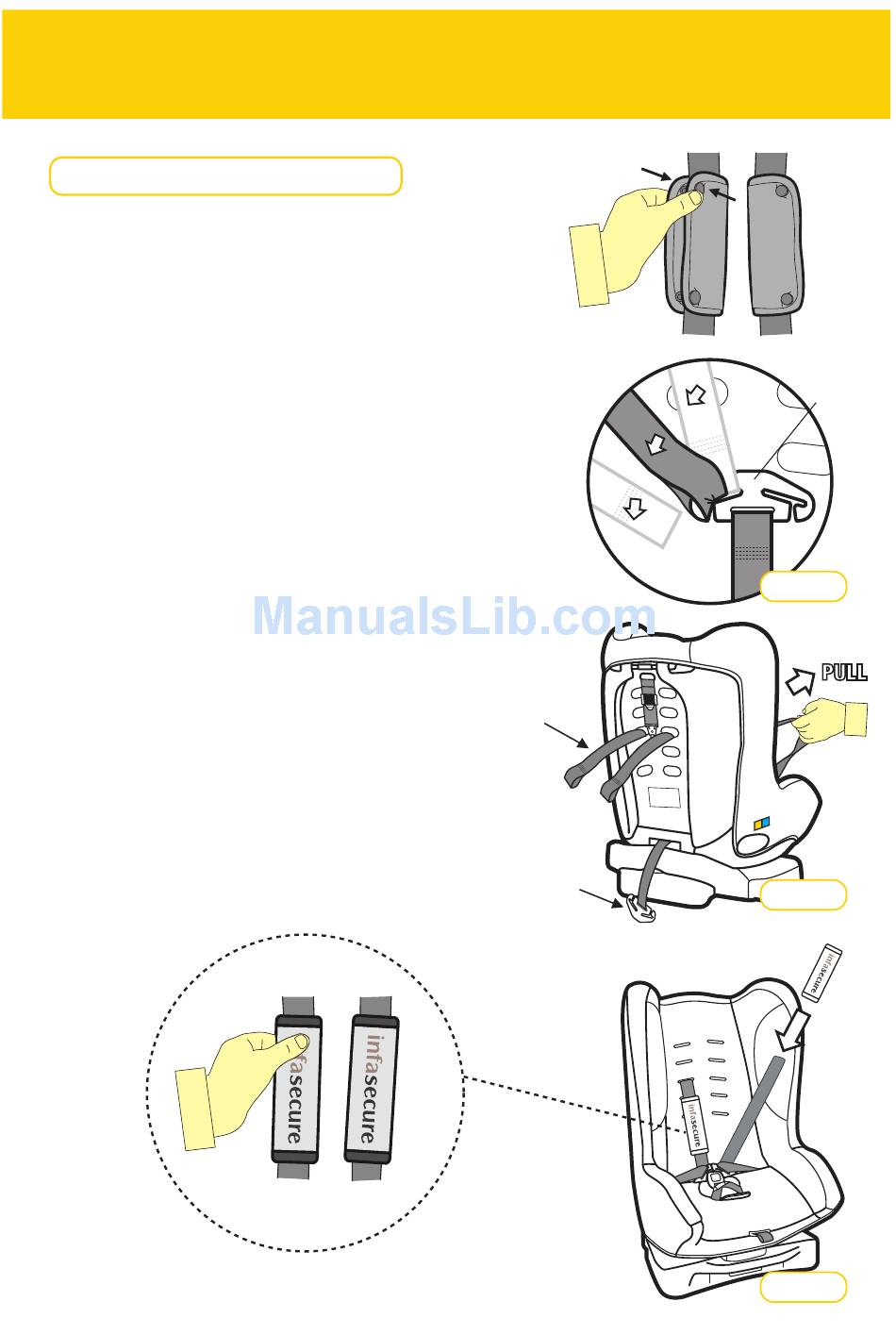 ManualsLib.com

PULL

infasecure

infasecure

infasecure

infasecure