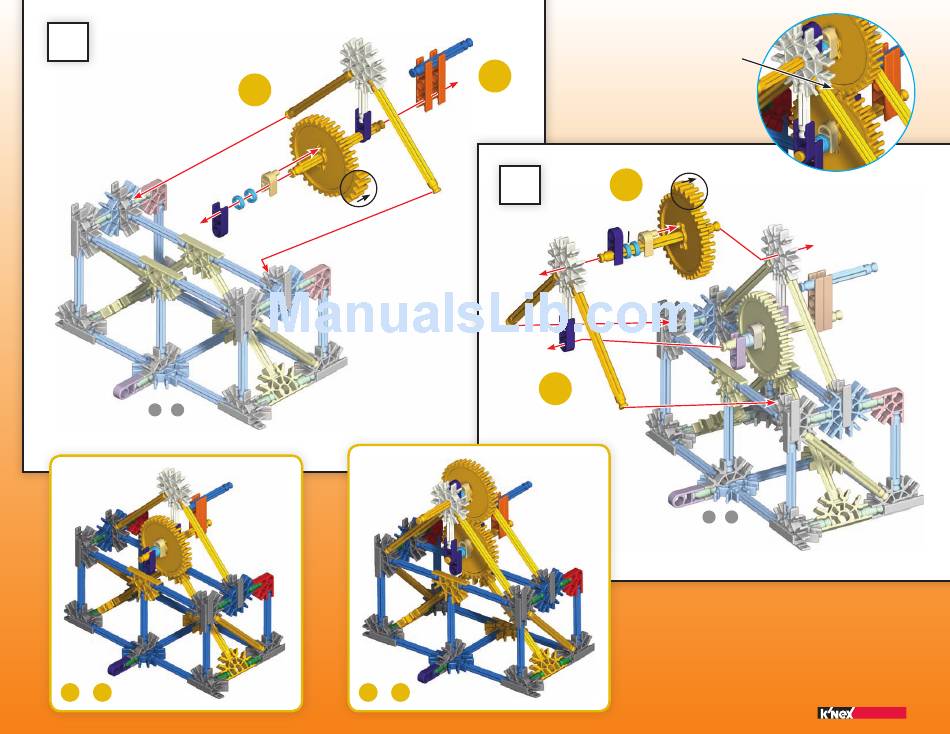 ManualsLib.com

K'NEX