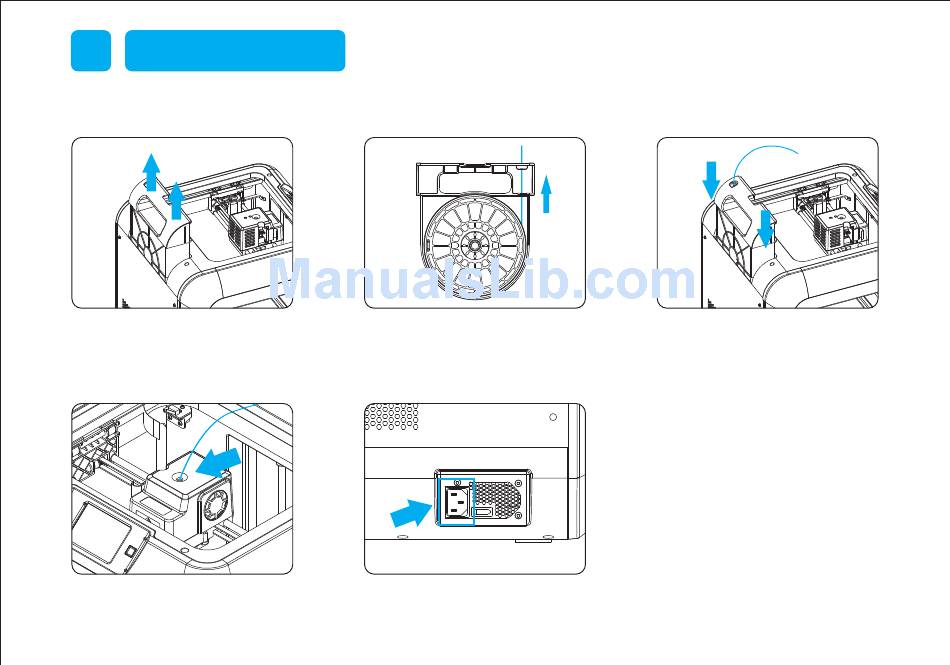 ManualsLib.com