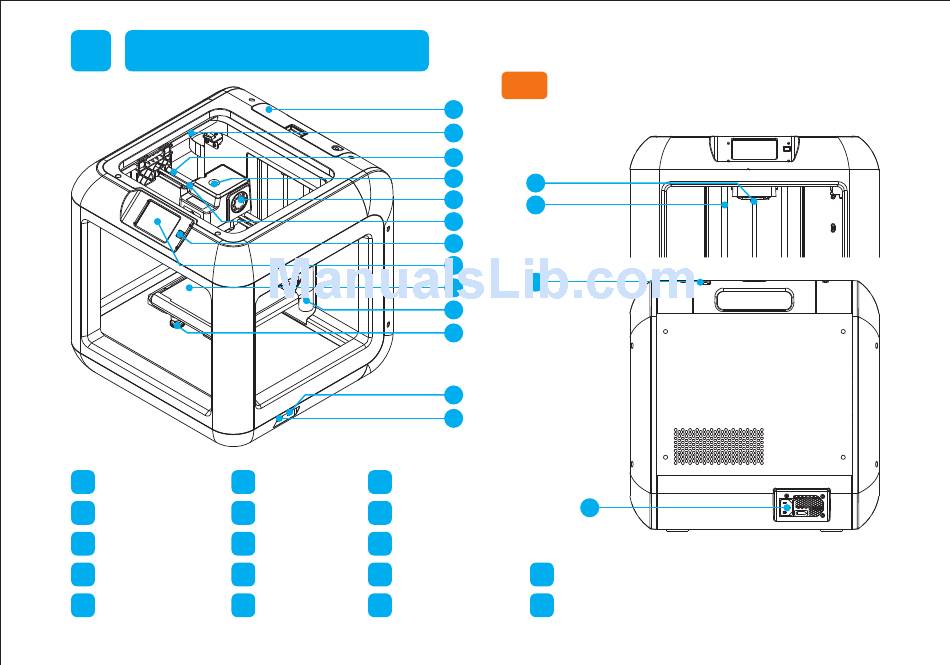 ManualsLib.com