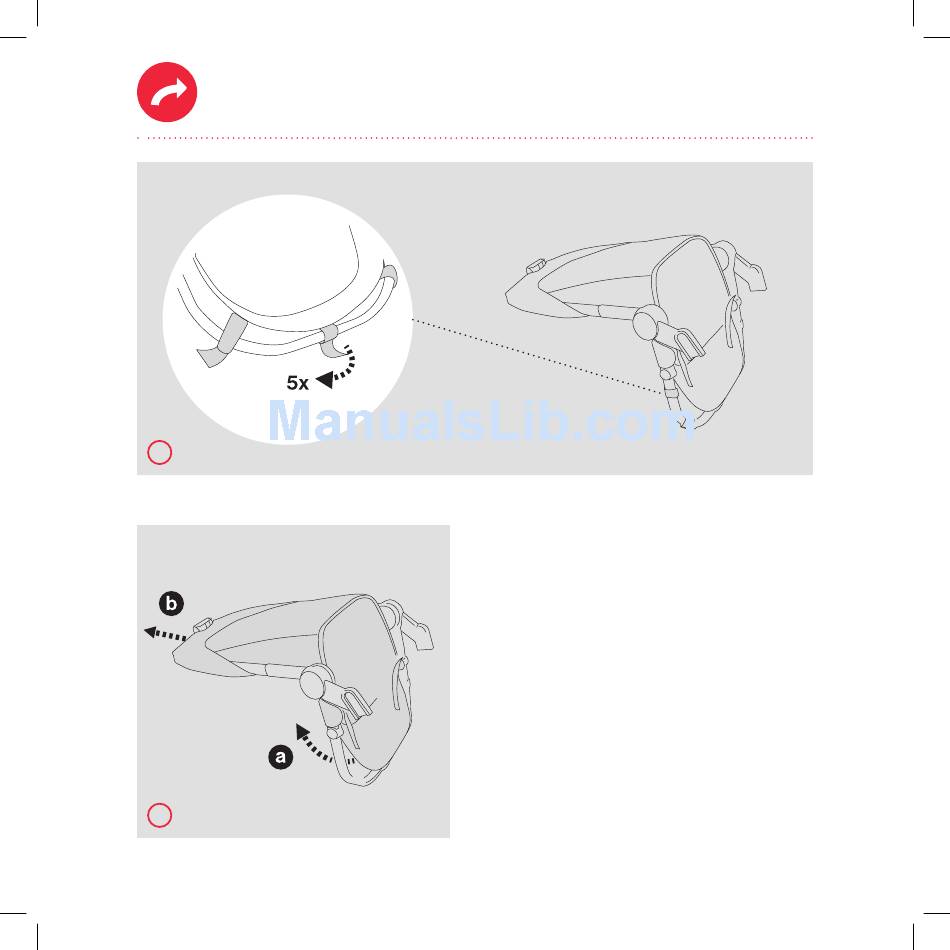 5x

ManualsLib.com

b

a