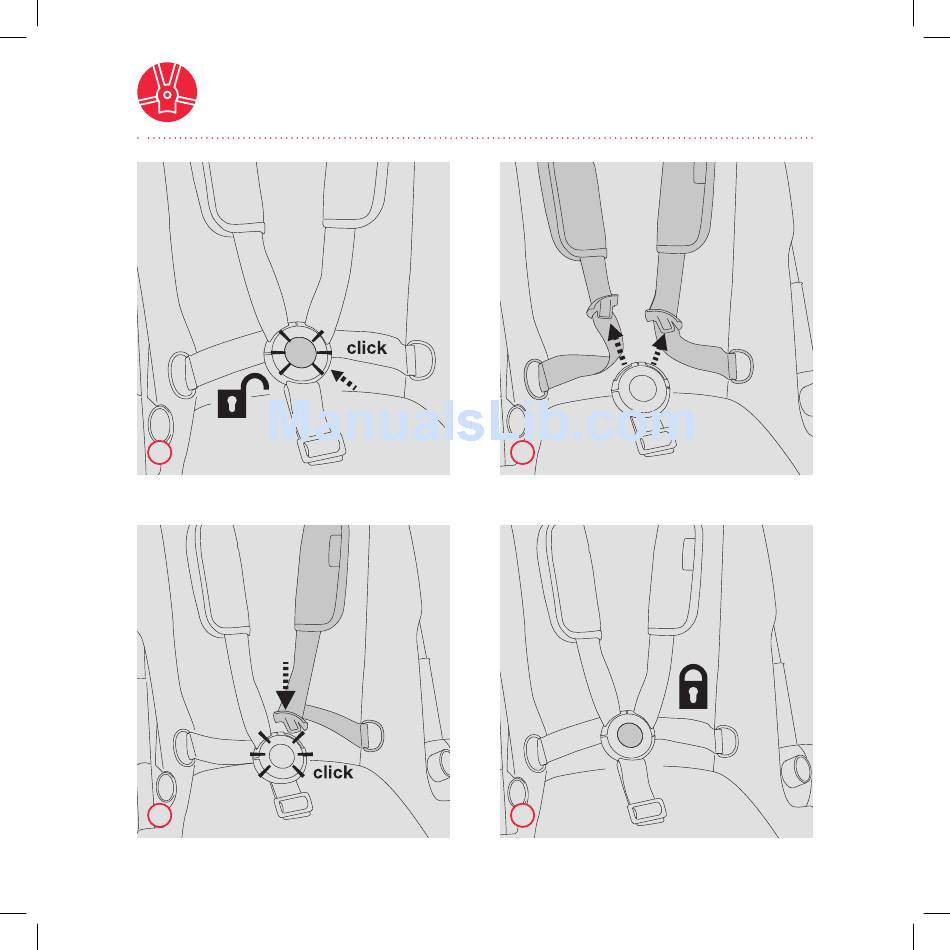 click

ManualsLib.com

click