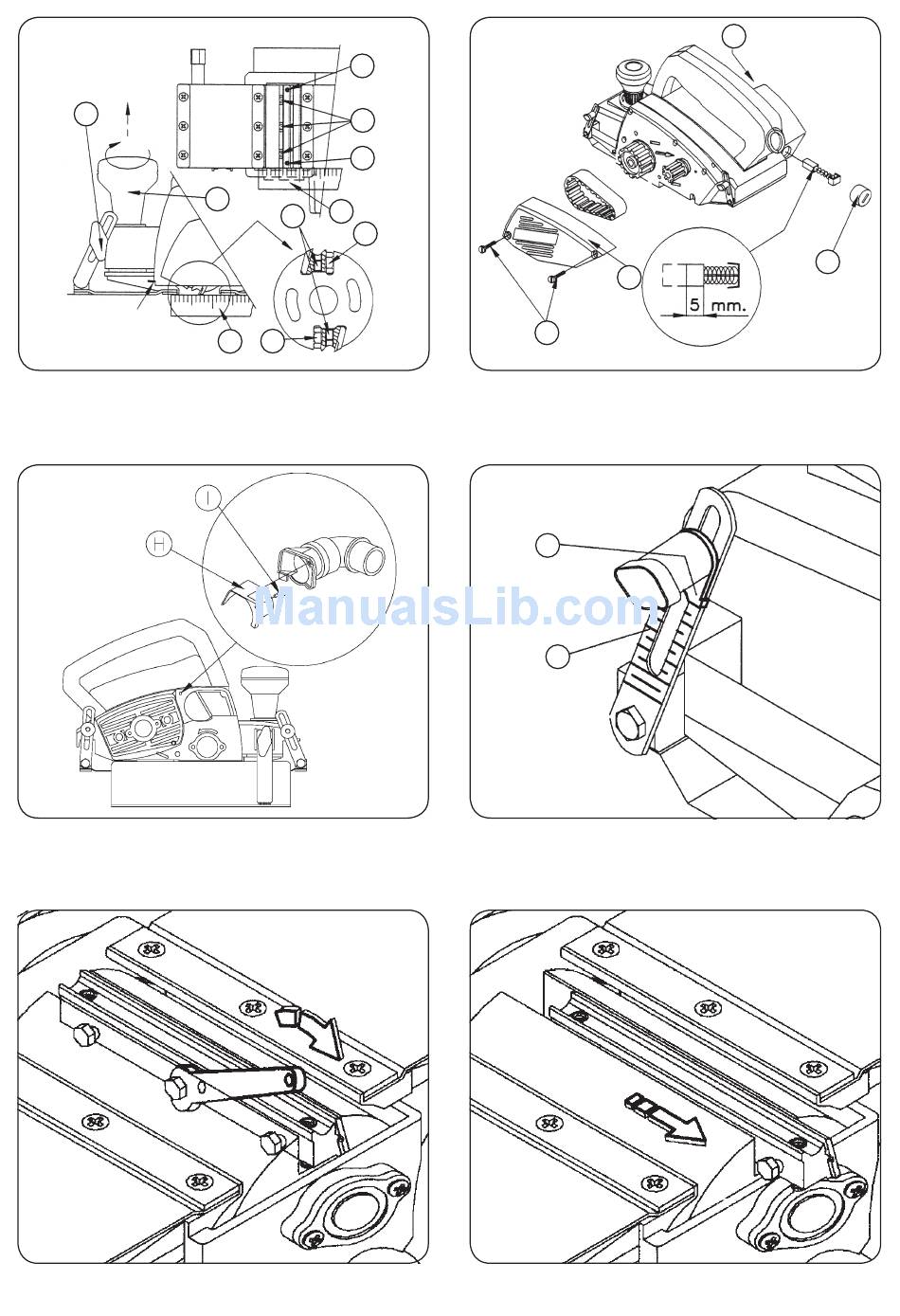 5 mm.

I

H

ManualsLib.com