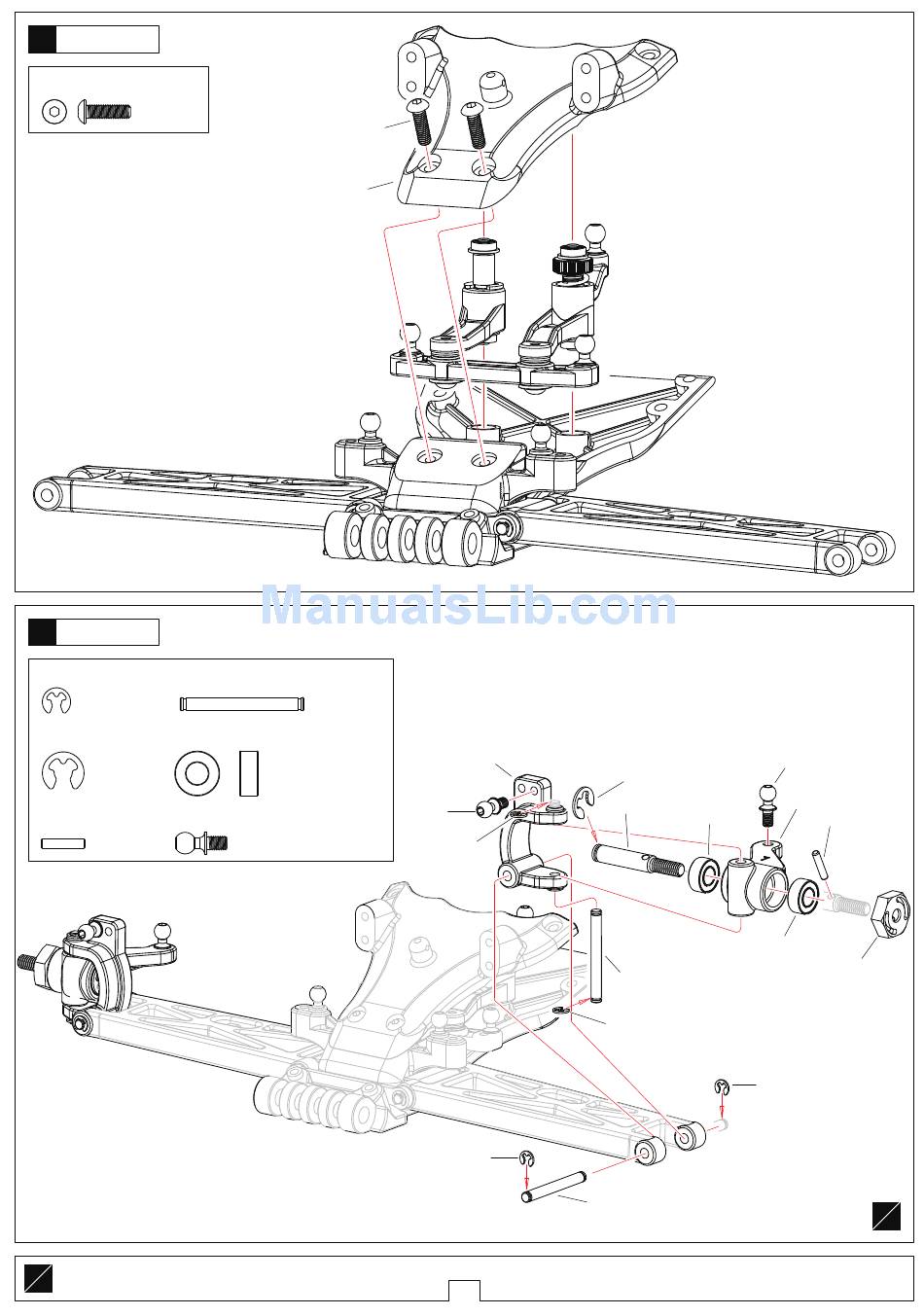 ManualsLib.com