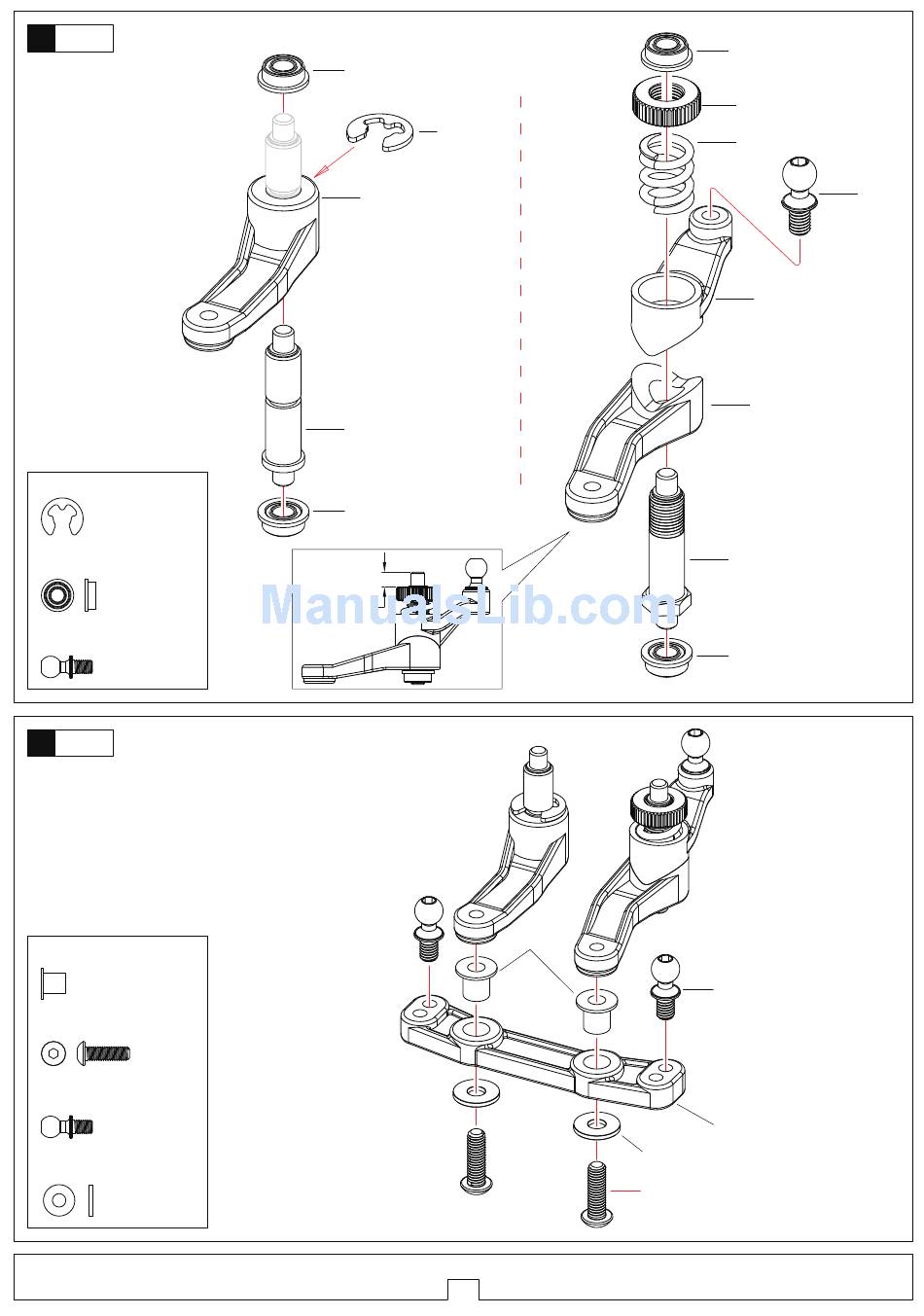 ManualsLib.com