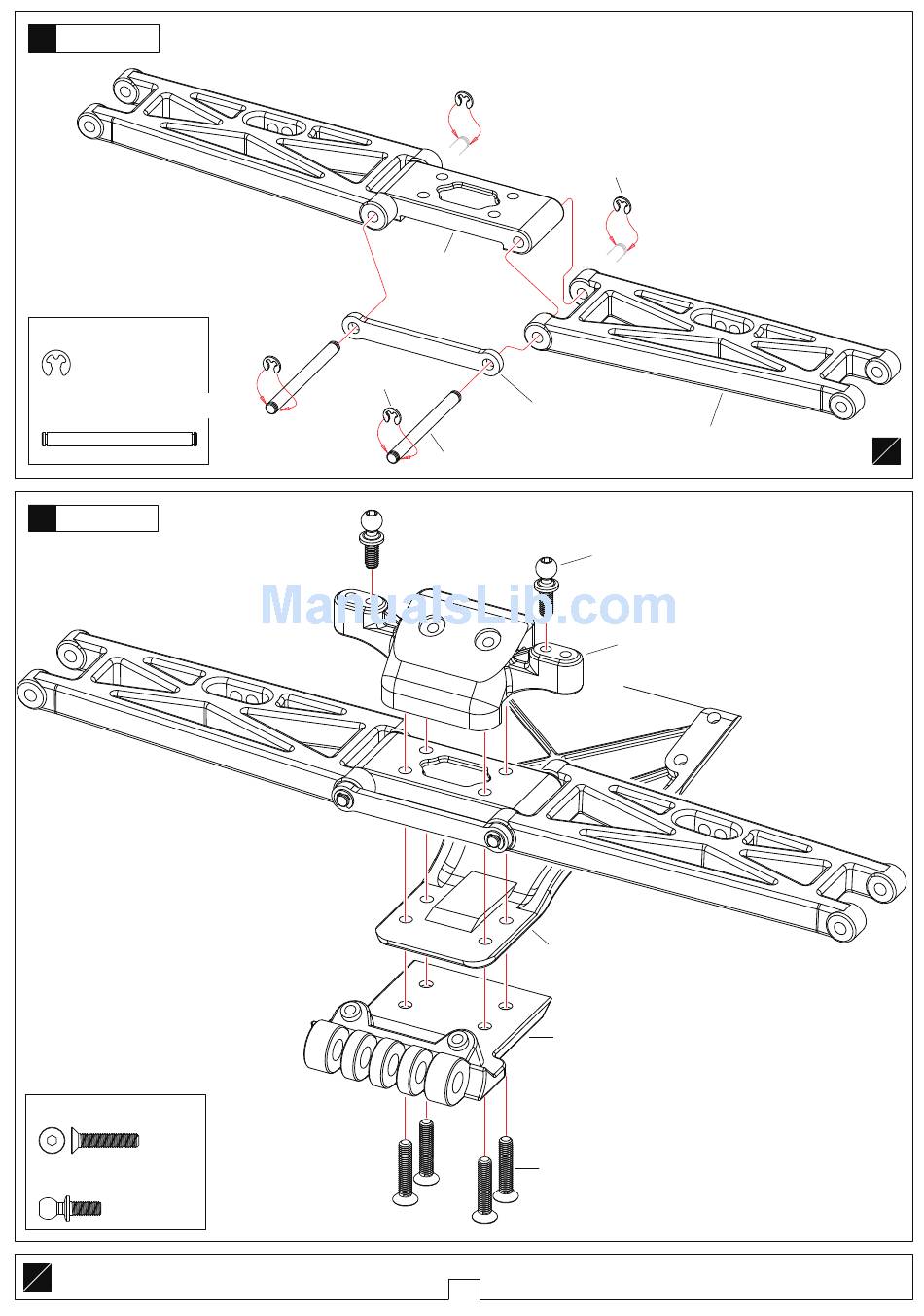 ManualsLib.com