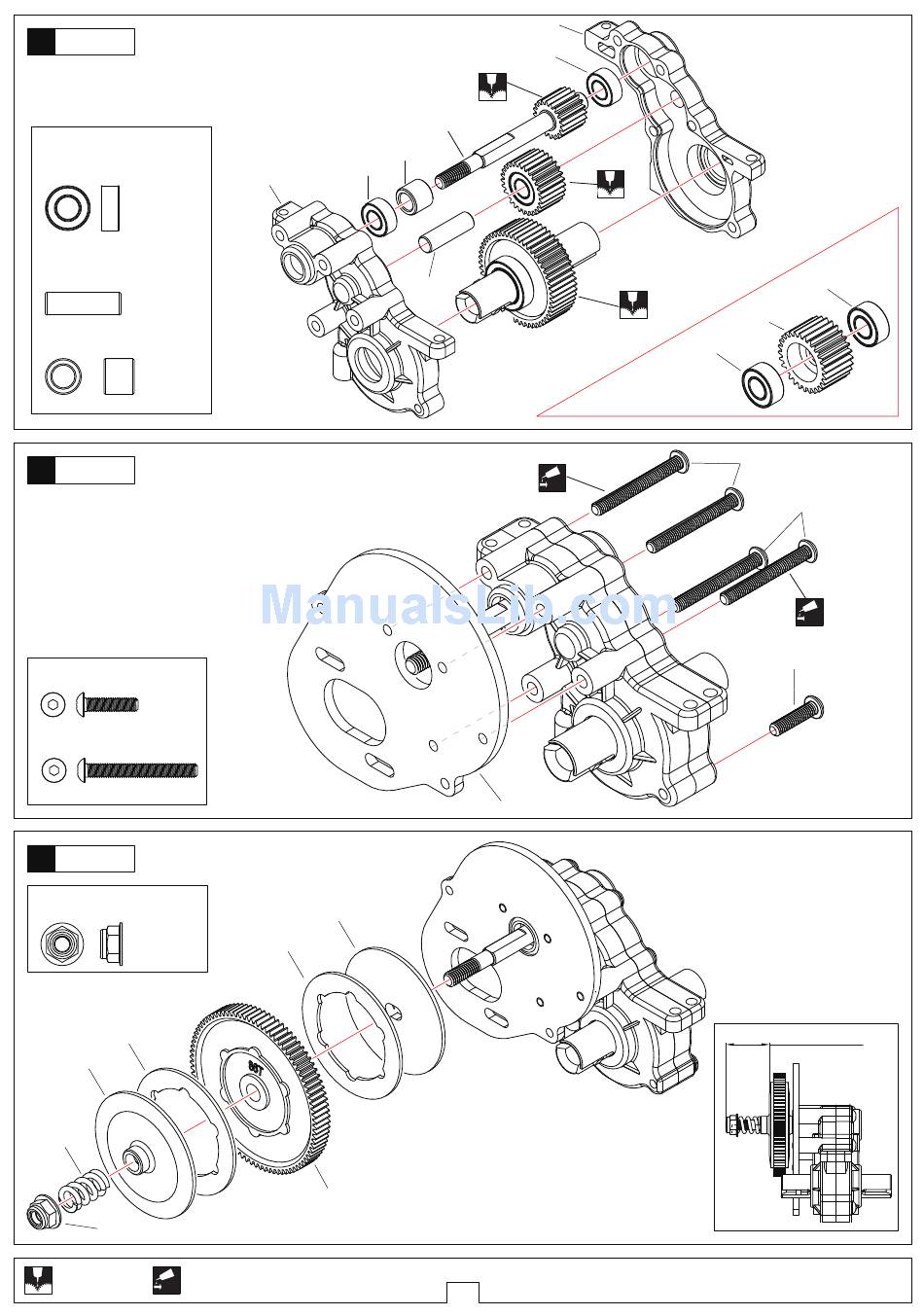 ManualsLib.com

86T