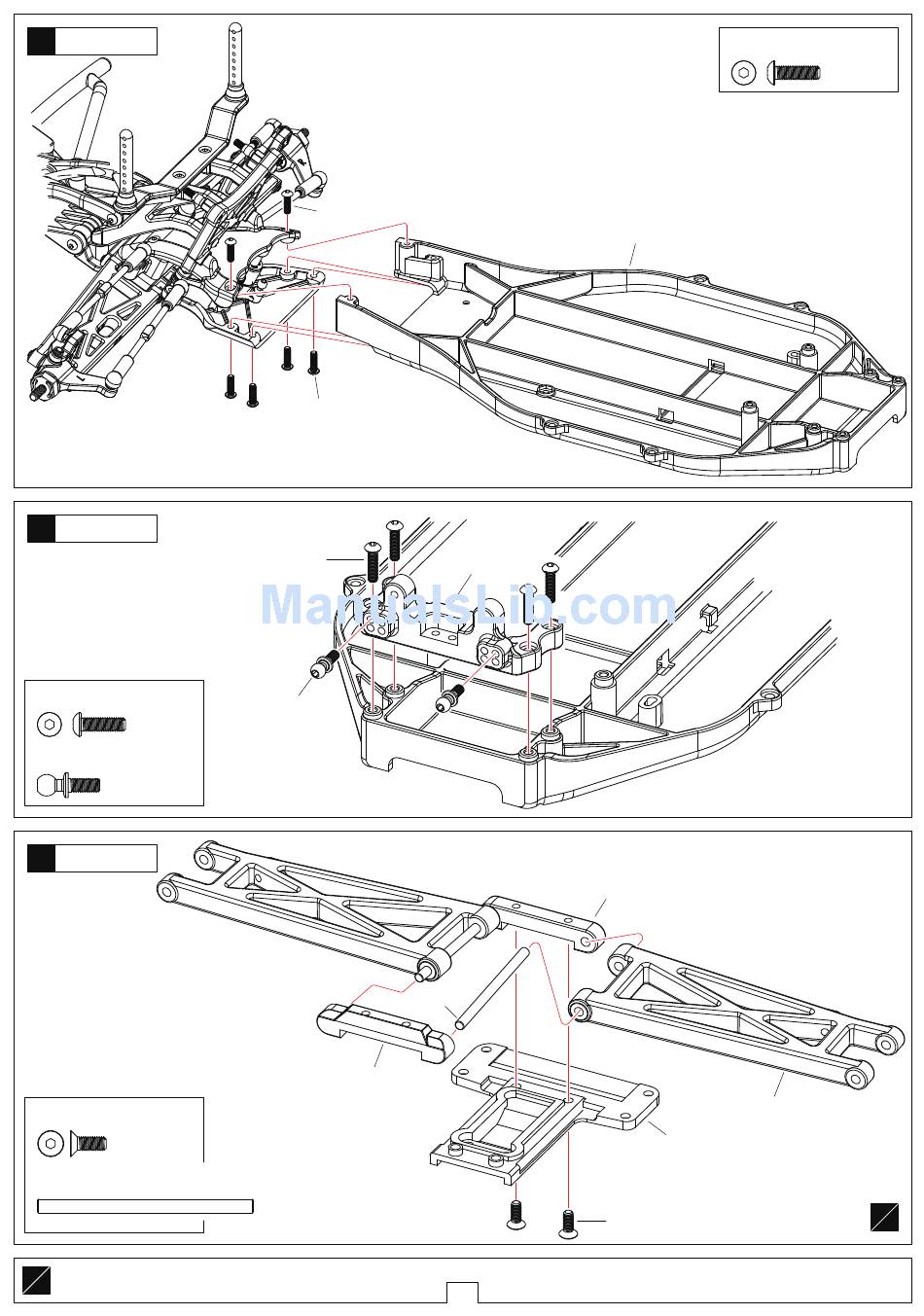 ManualsLib.com