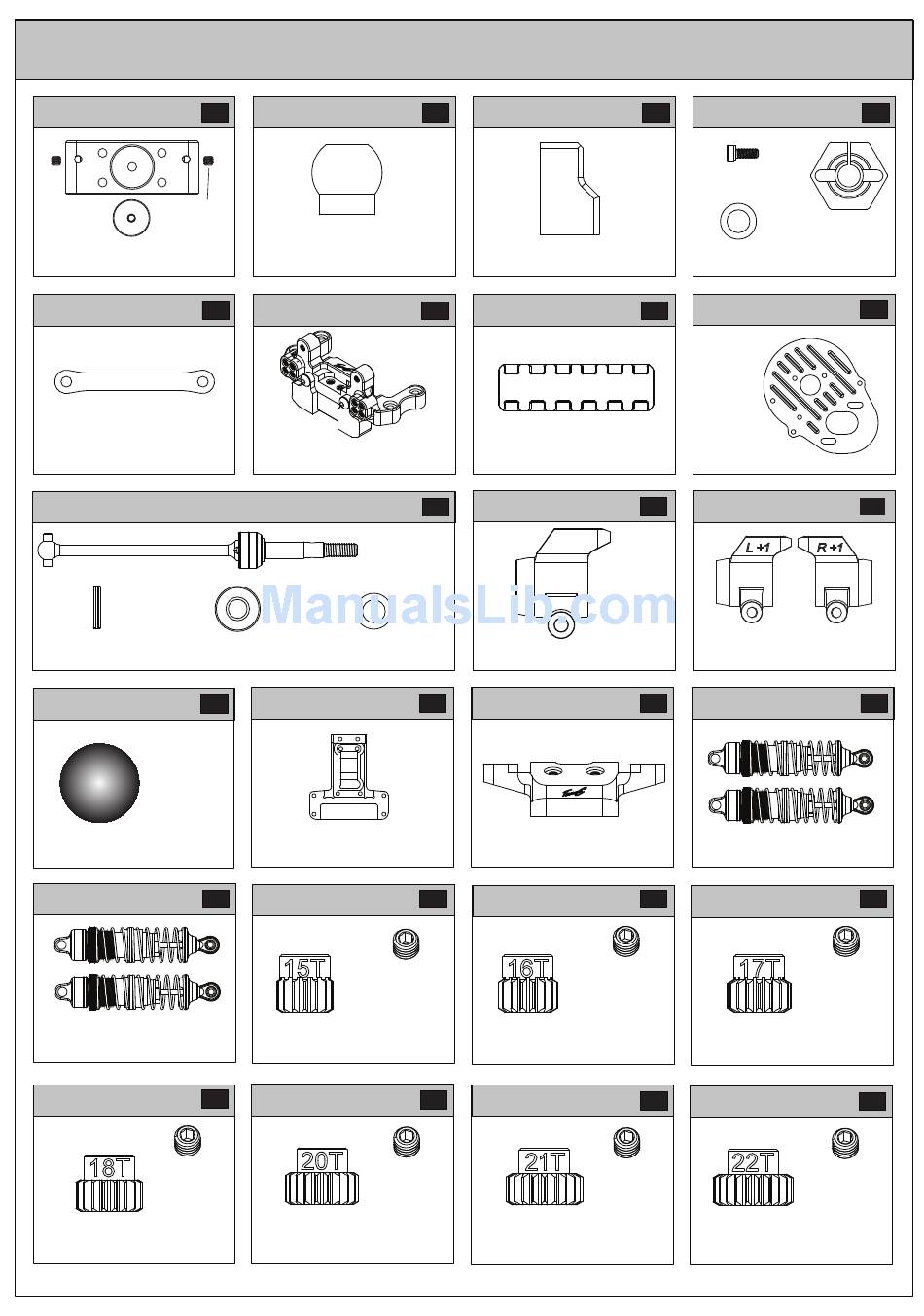 L +1
R +1

ManualsLib.com

15T
16T
17T
18T
20T
21T
22T