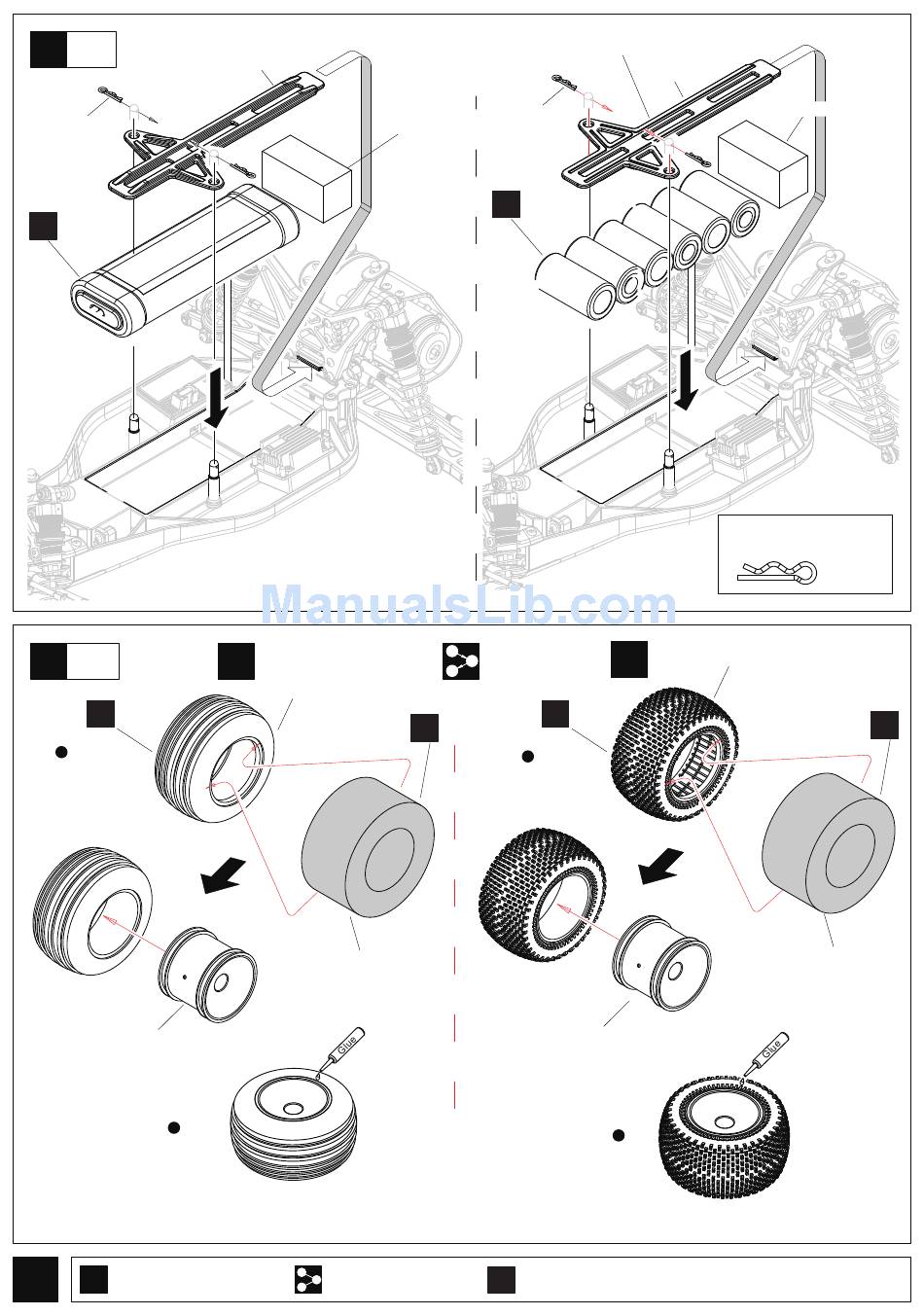 ManualsLib.com

Glue

Glue