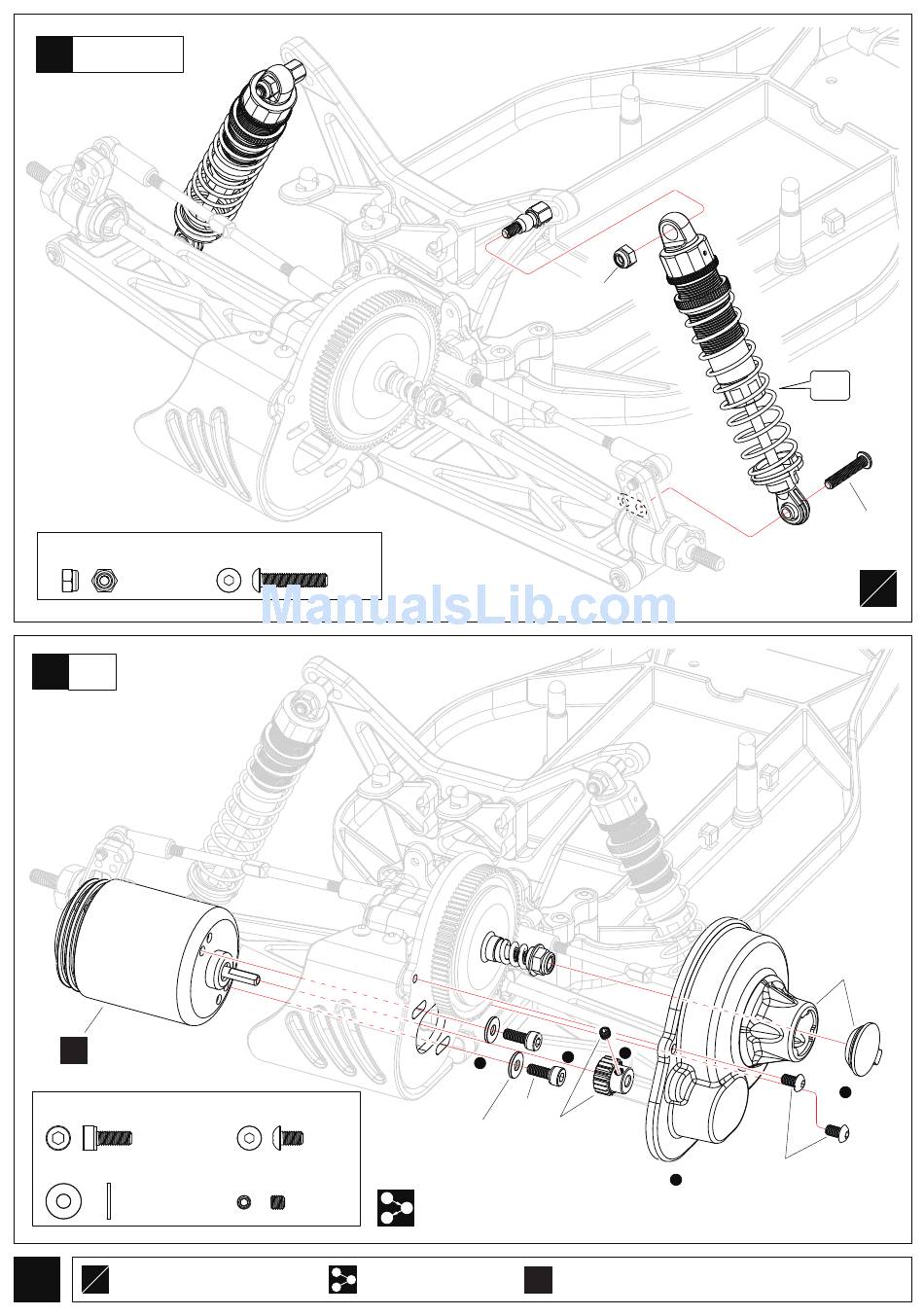 ManualsLib.com