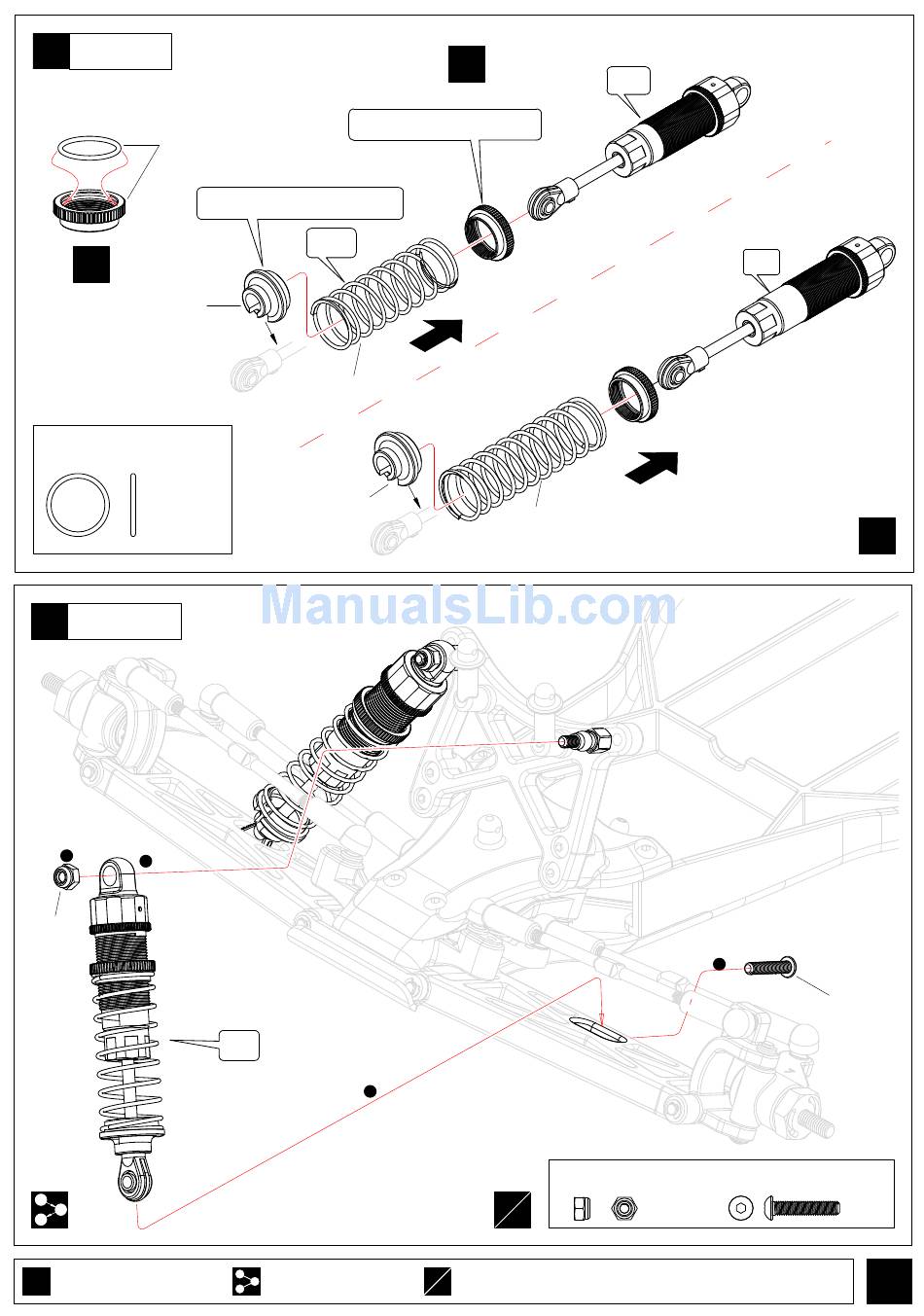 ManualsLib.com