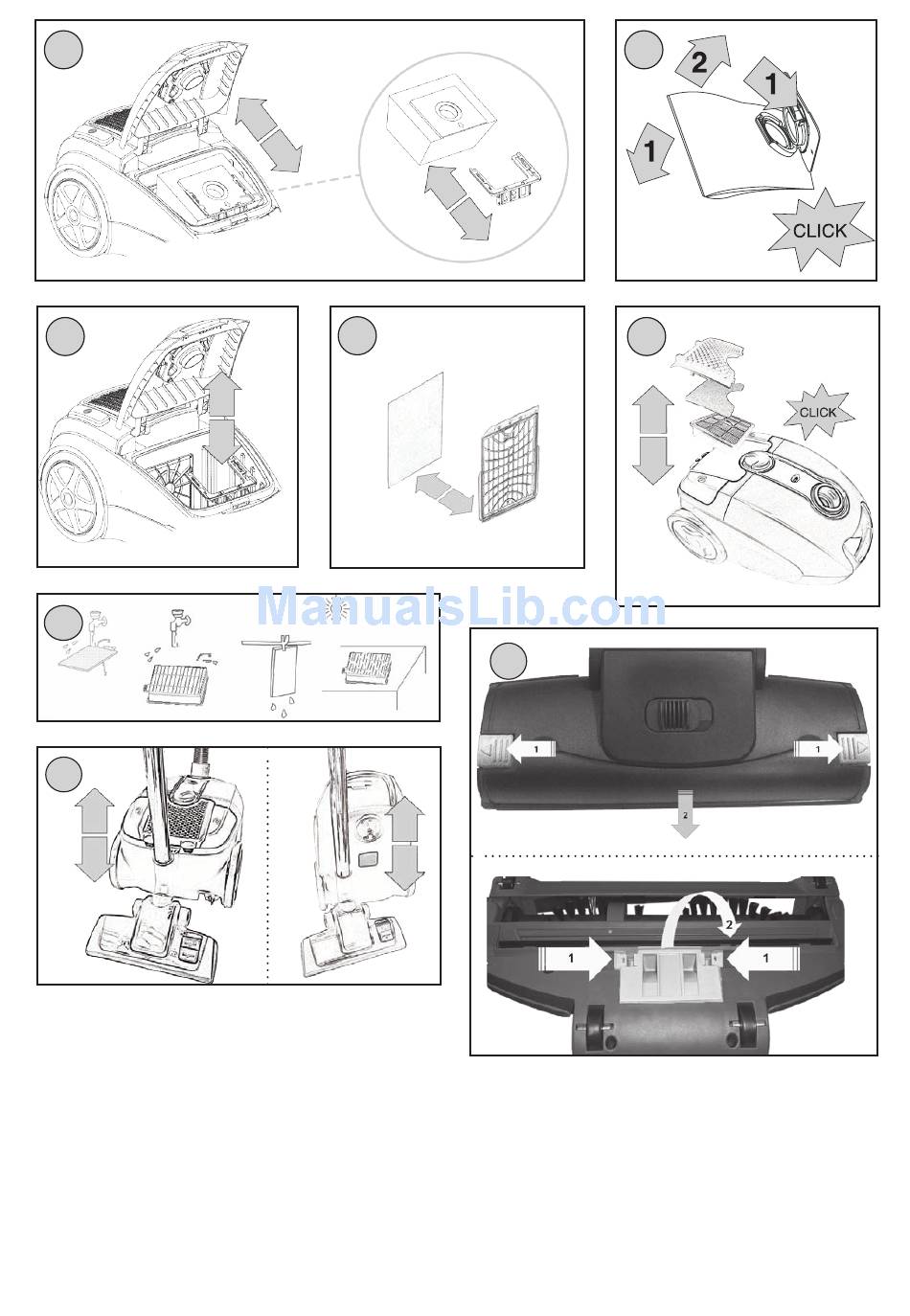 2
1
1
CLICK

CLICK

ManualsLib.com

1
1
2

2
1
1