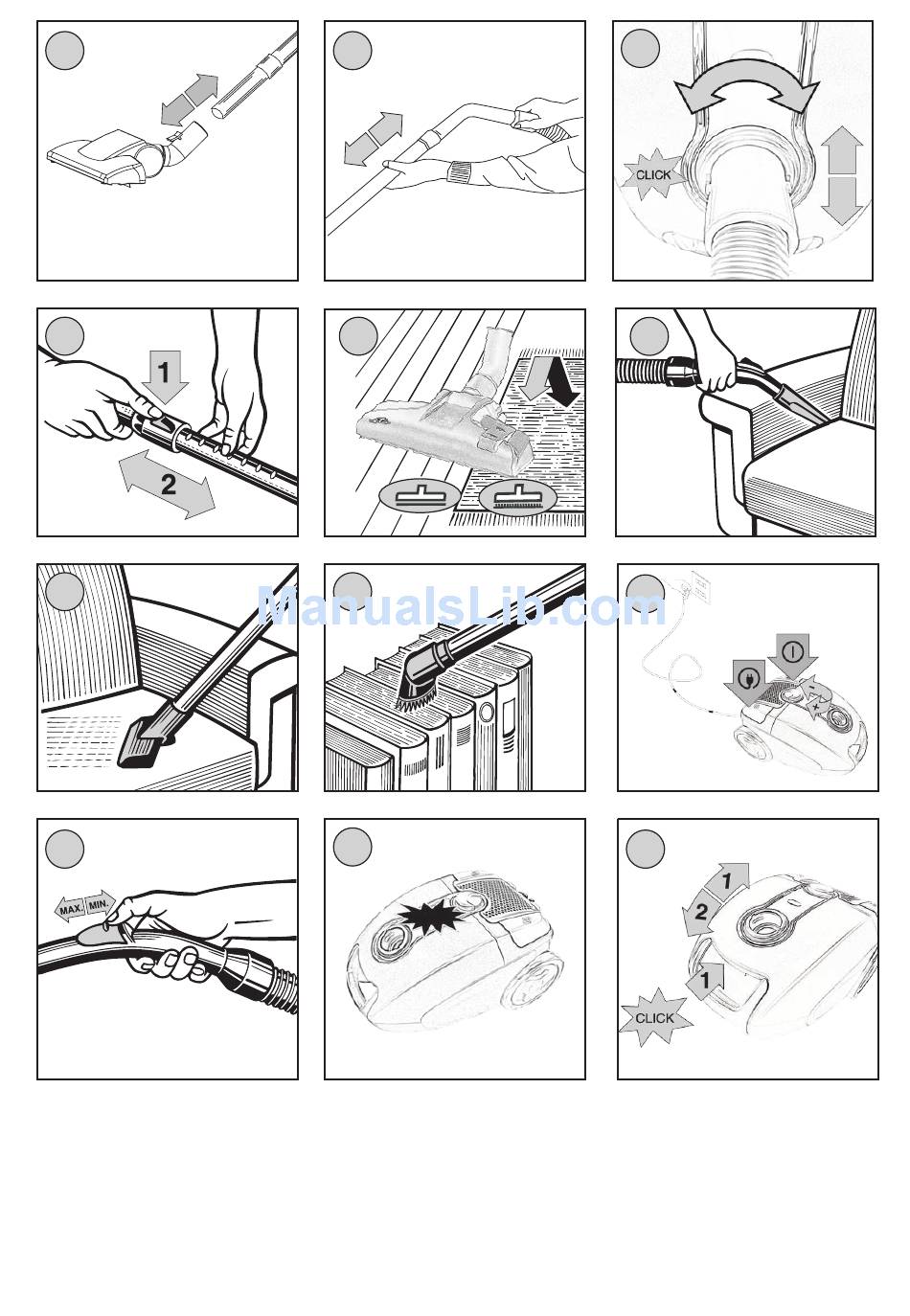 CLICK

1

2

ManualsLib.com

MAX. MIN.

1

2

1

CLICK