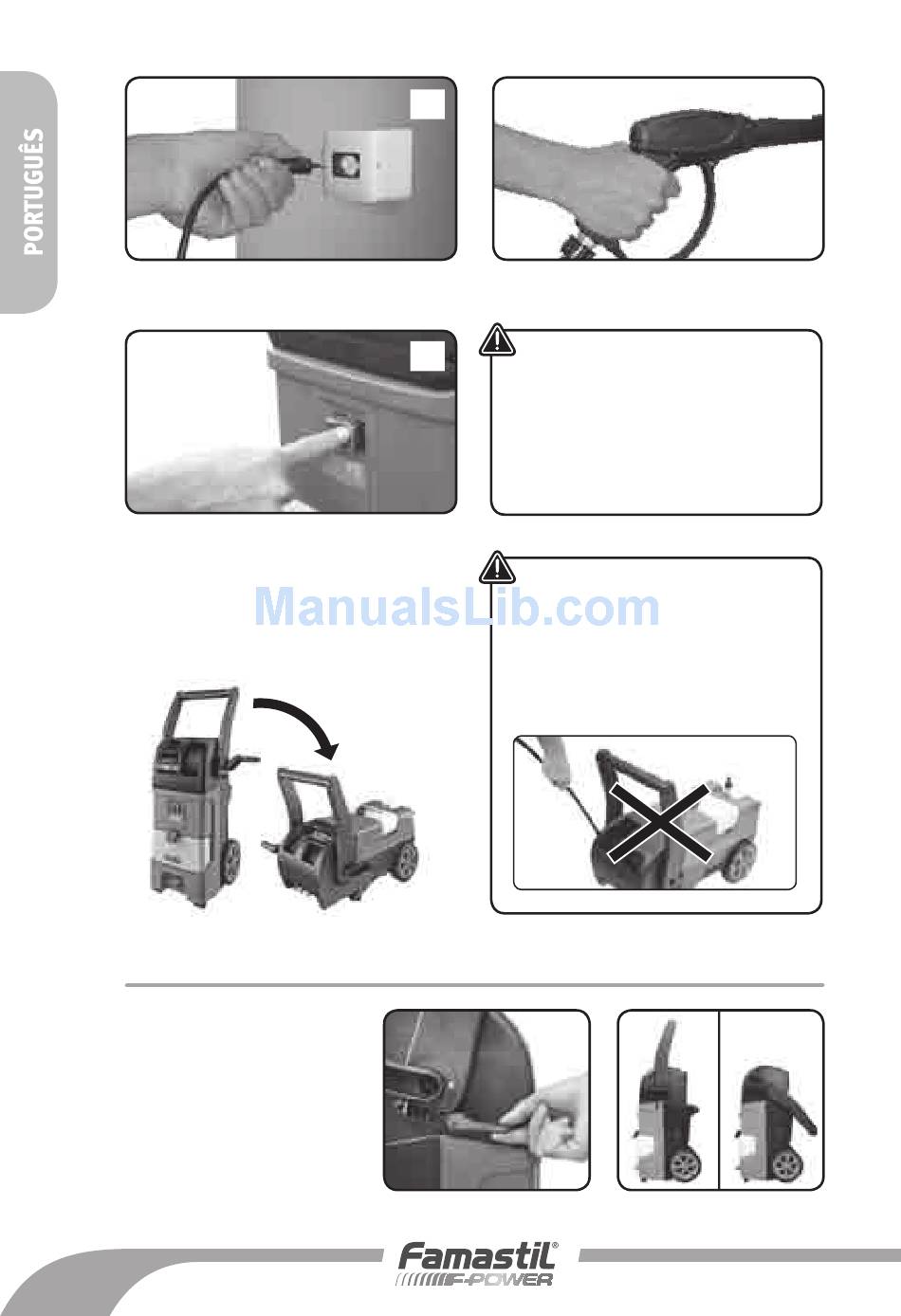 PORTUGUÊS

ManualsLib.com

Famastil®
F-POWER