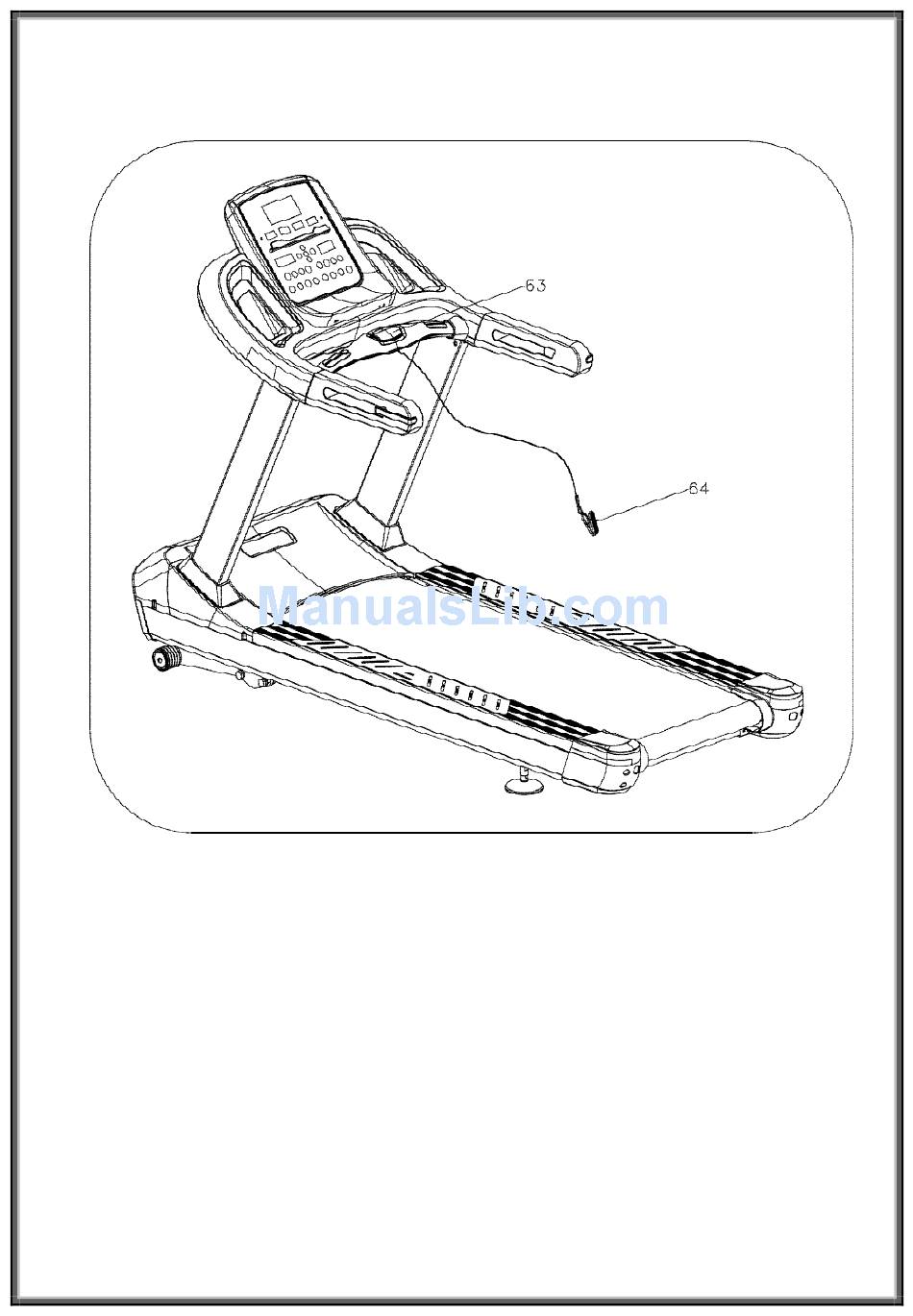 63

64

ManualsLib.com