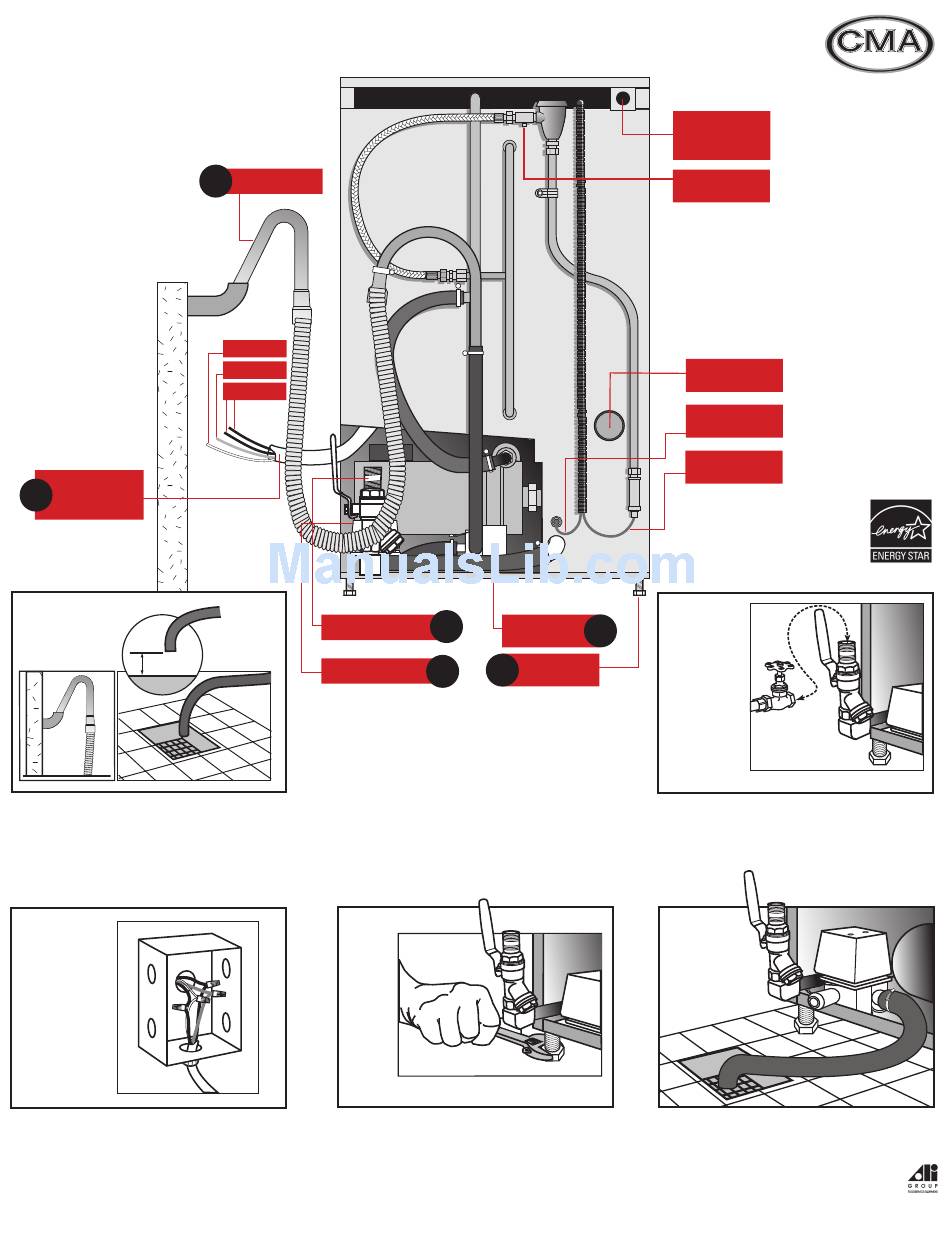 CMA

energy
ENERGY STAR

ManualsLib.com

Ali GROUP