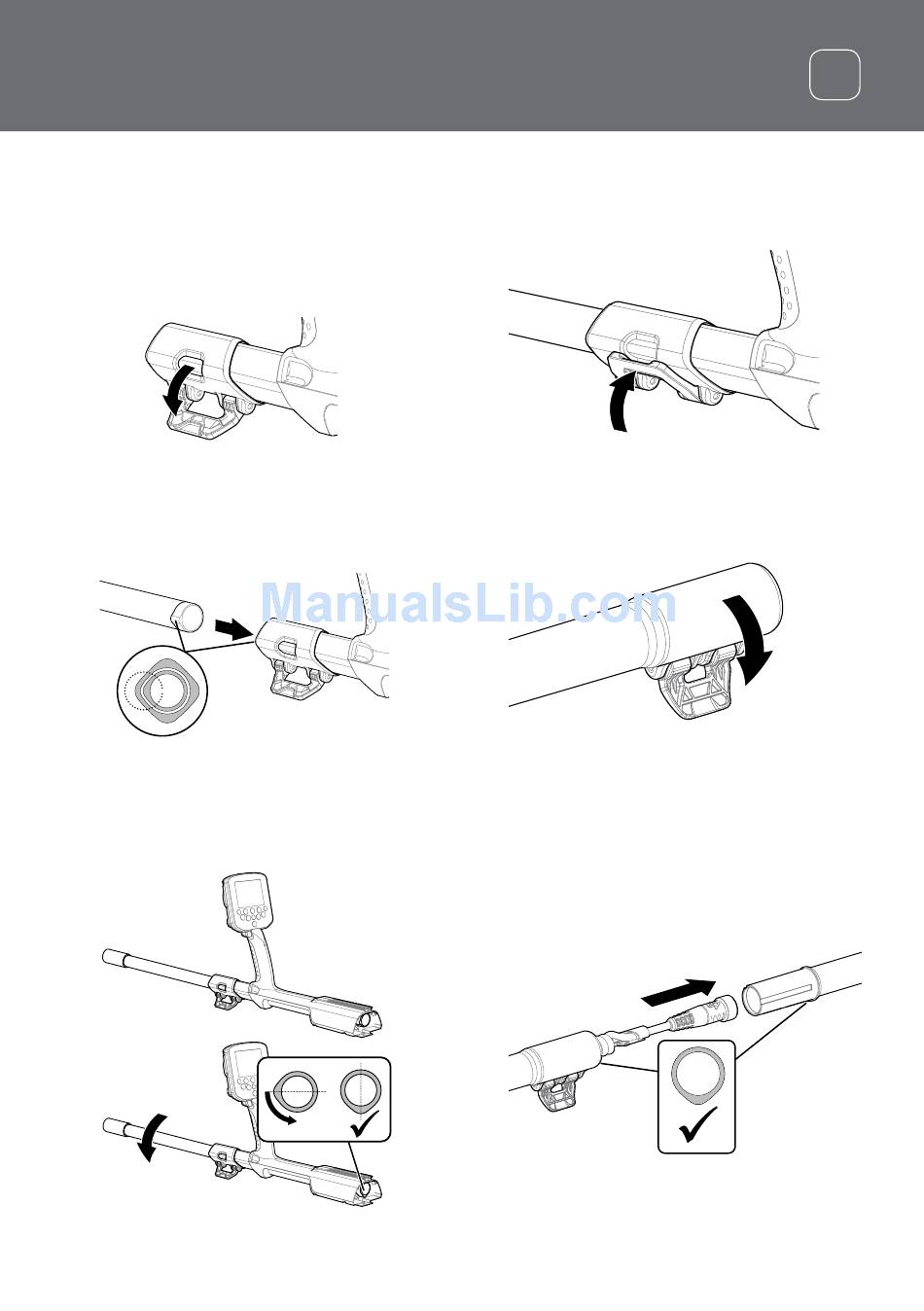 ManualsLib.com