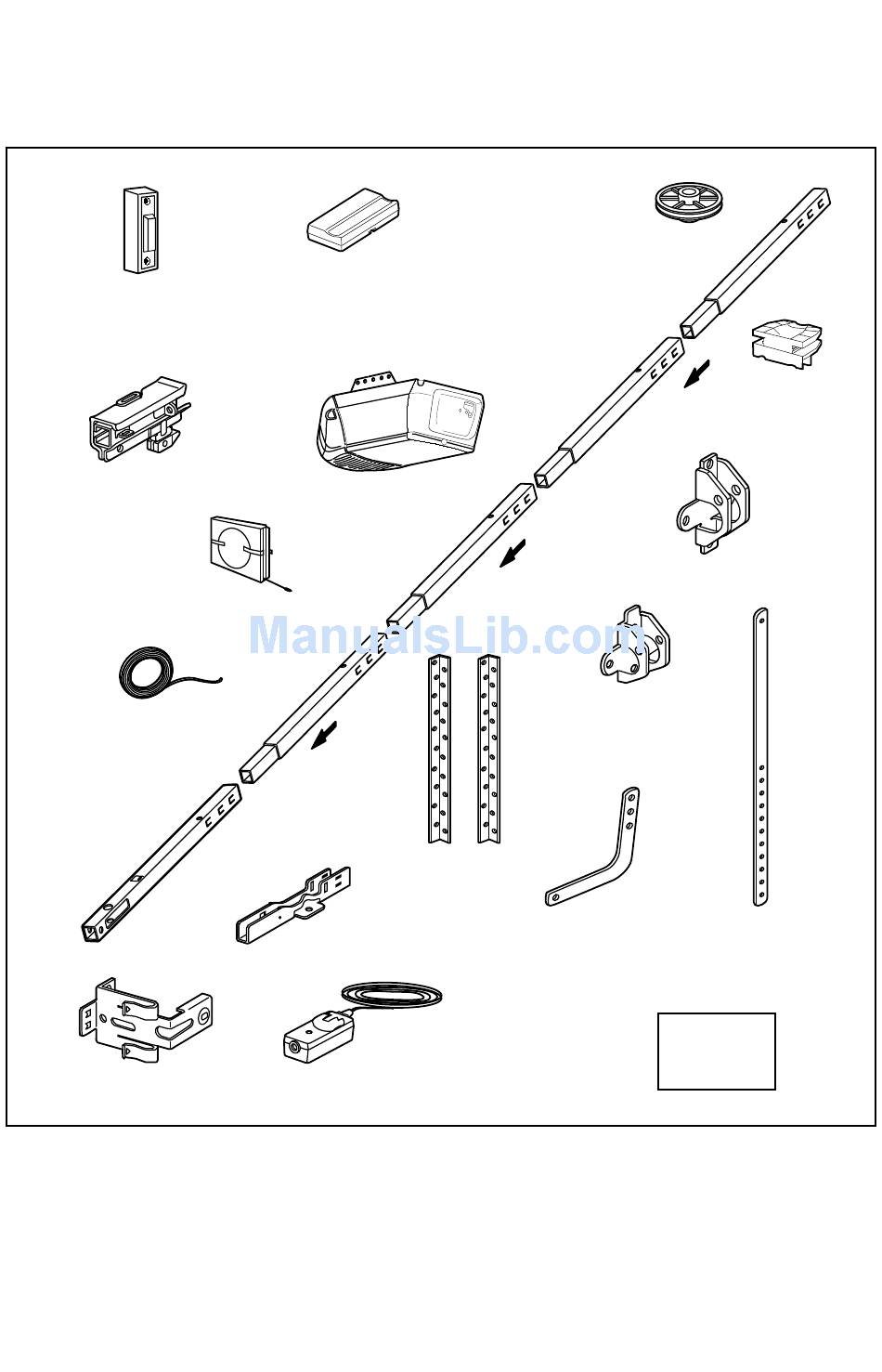 ManualsLib.com