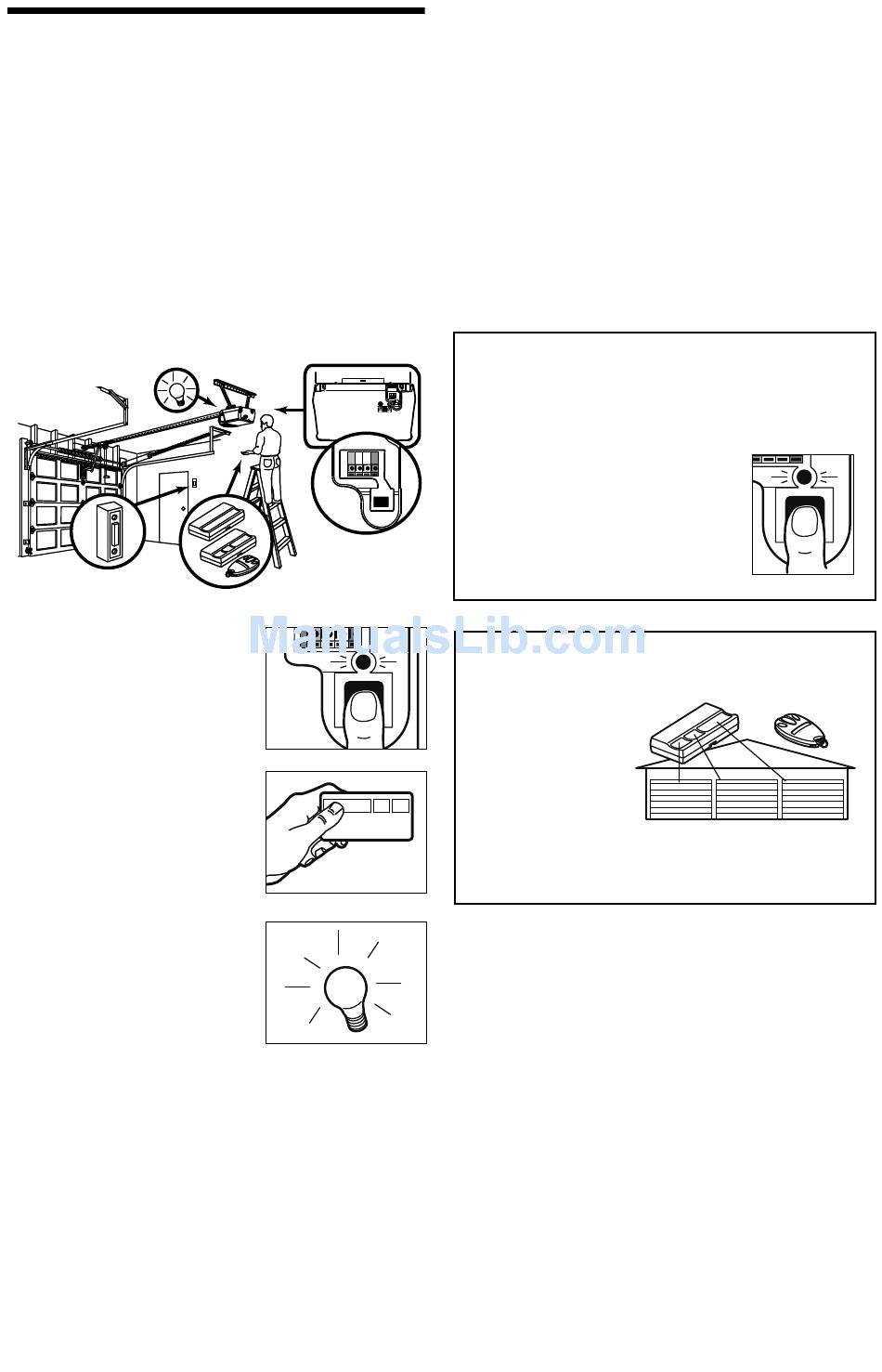 ManualsLib.com